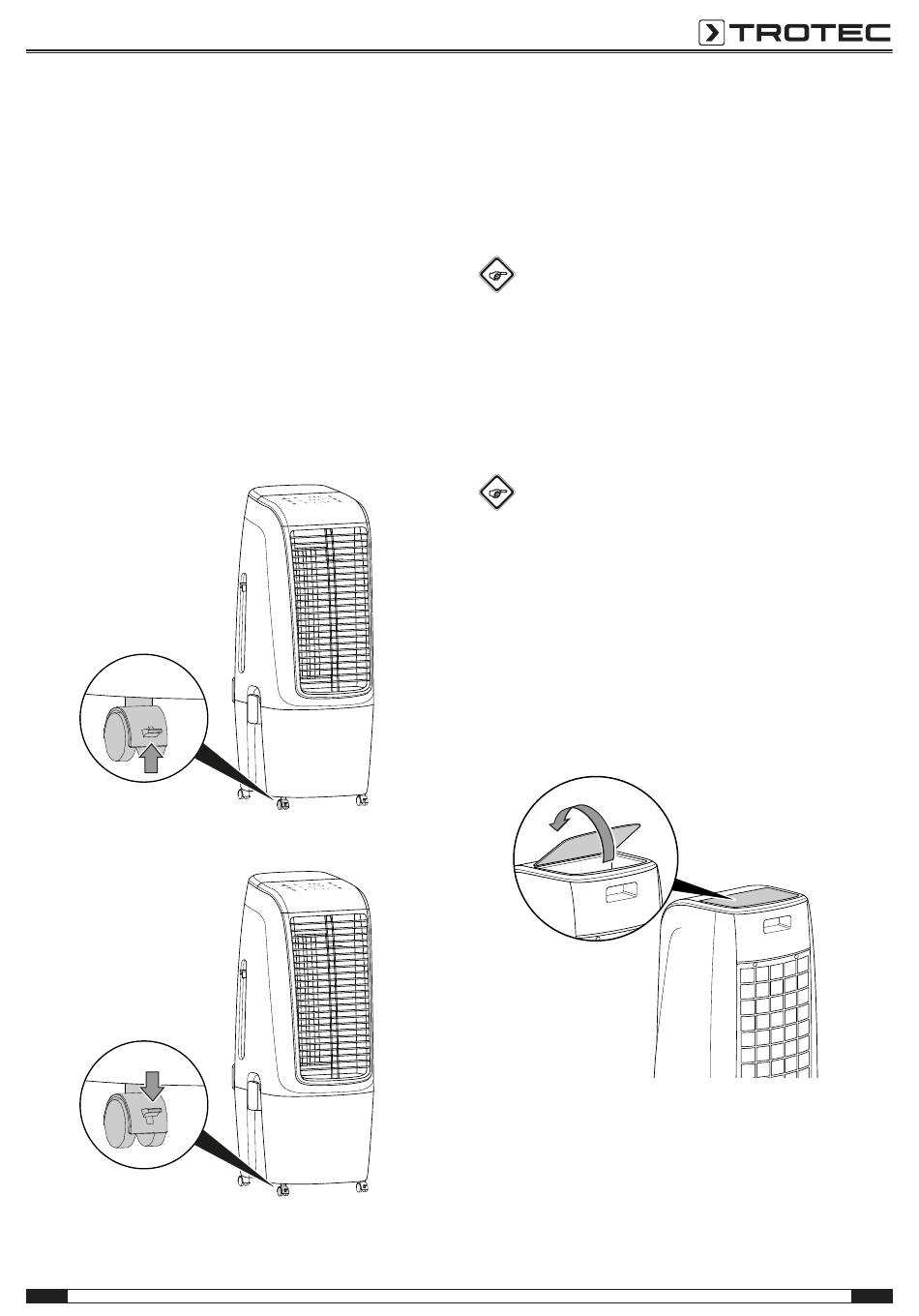 TROTEC