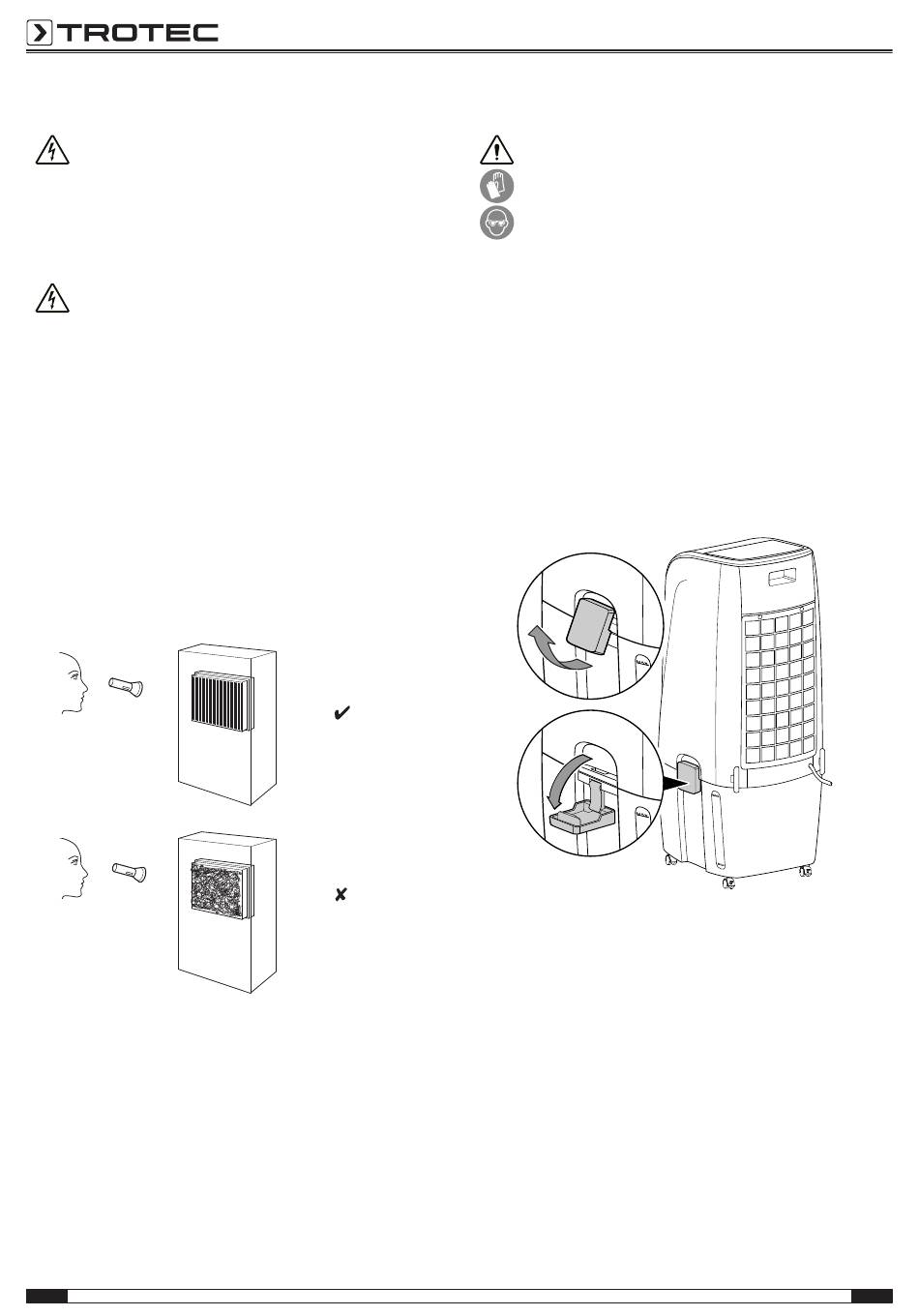 TROTEC

✔

✘