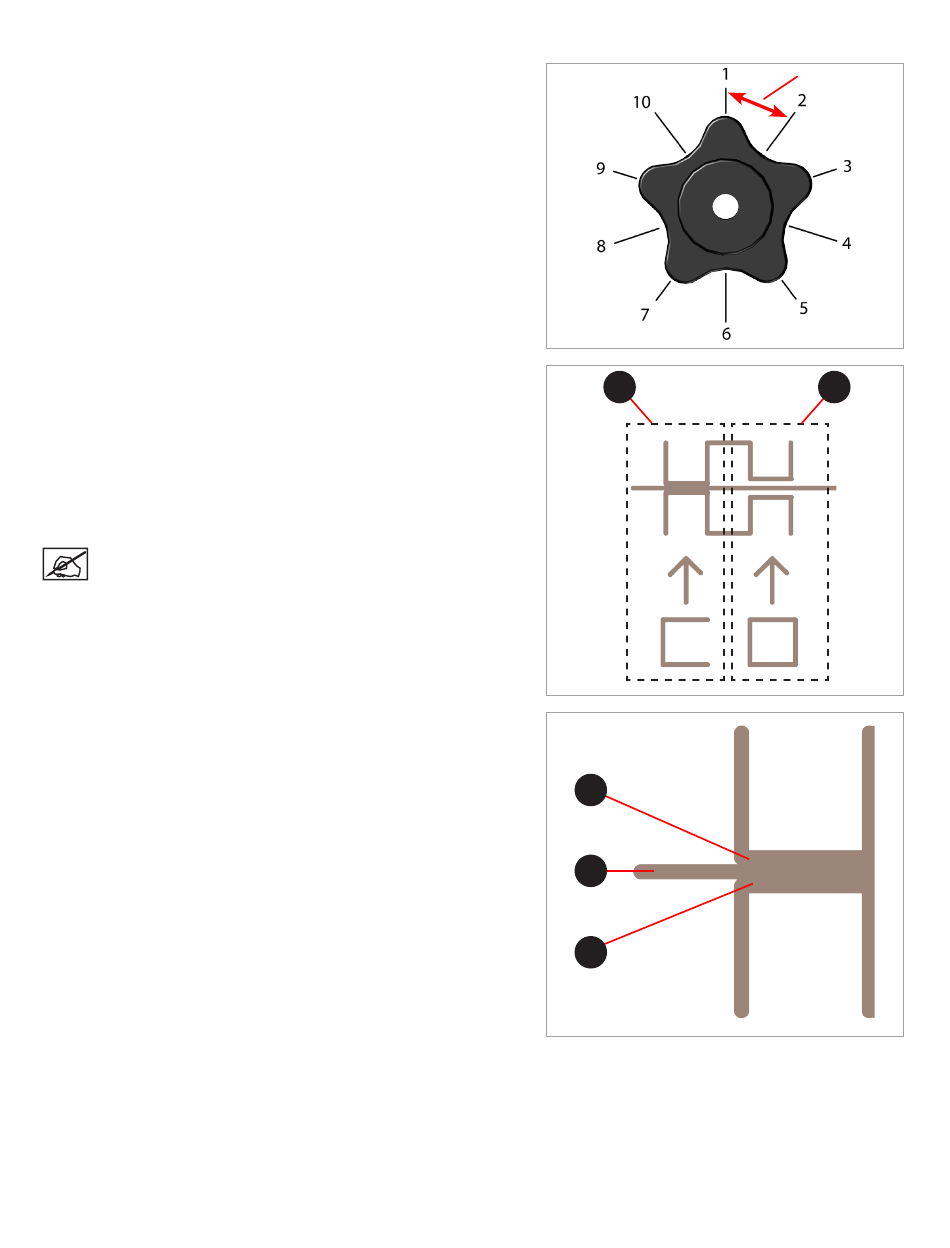 1
2
3
4
5
6
7
8
9
10