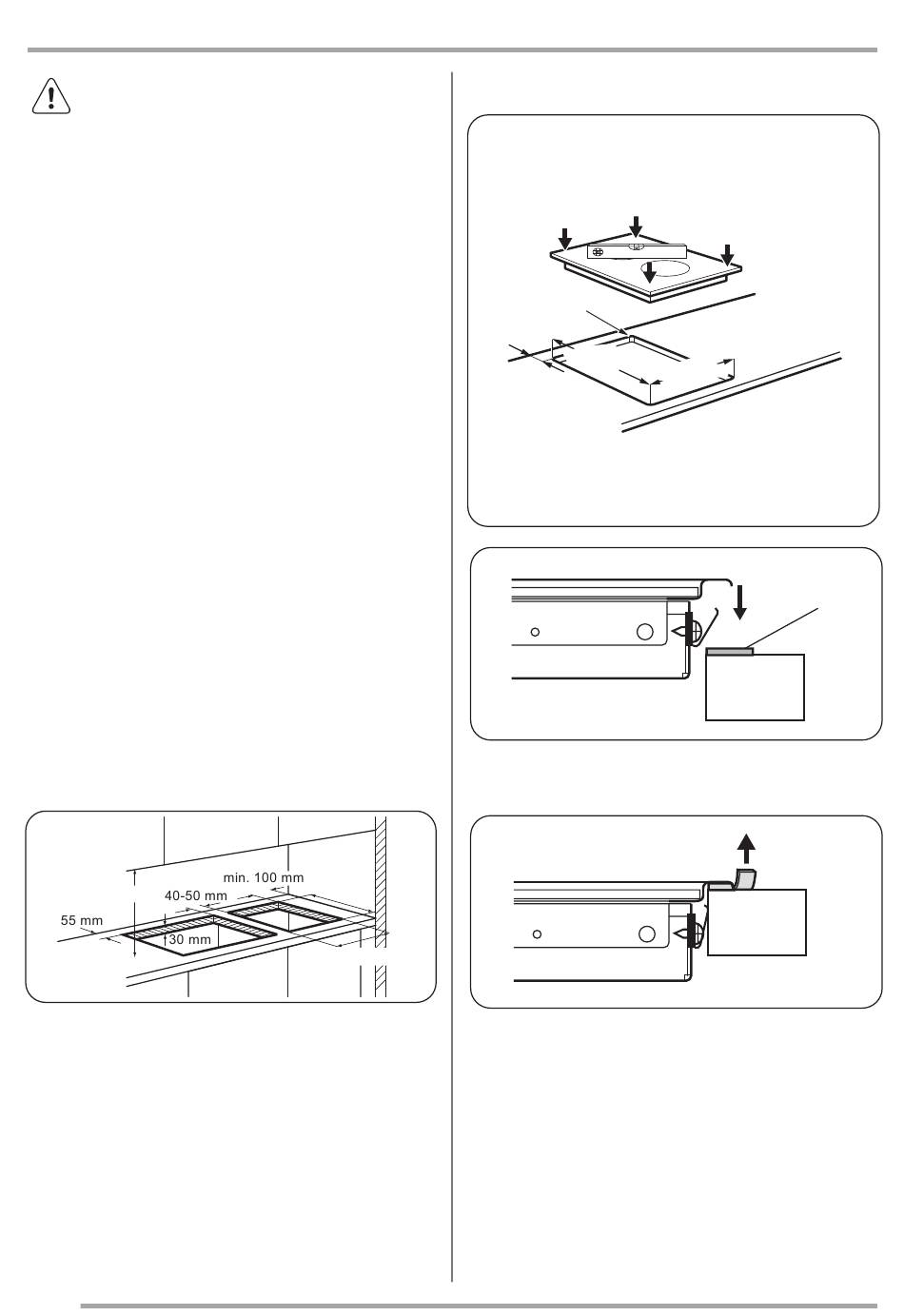 min. 100 mm

40-50 mm

55 mm

30 mm