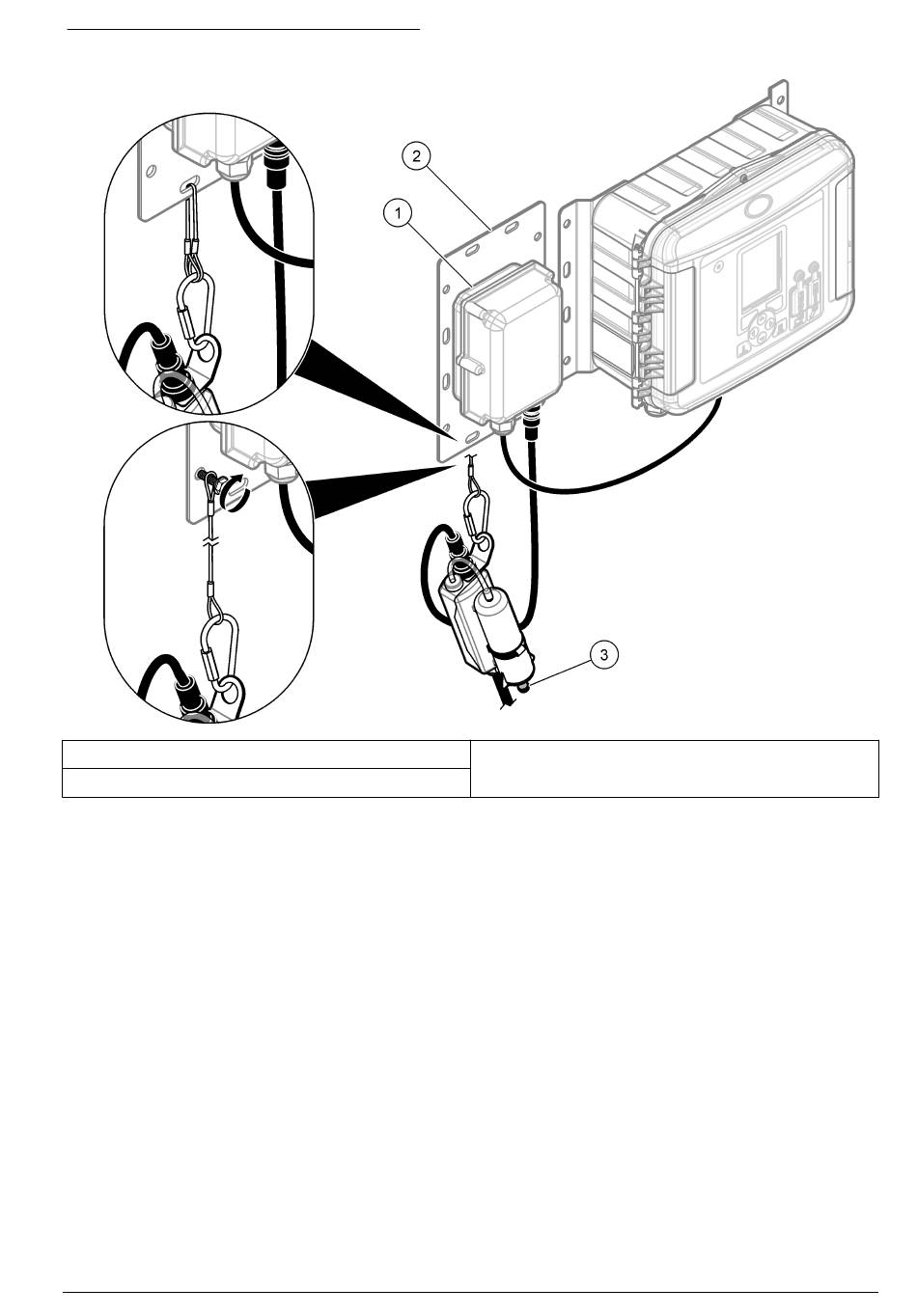 2
1
3