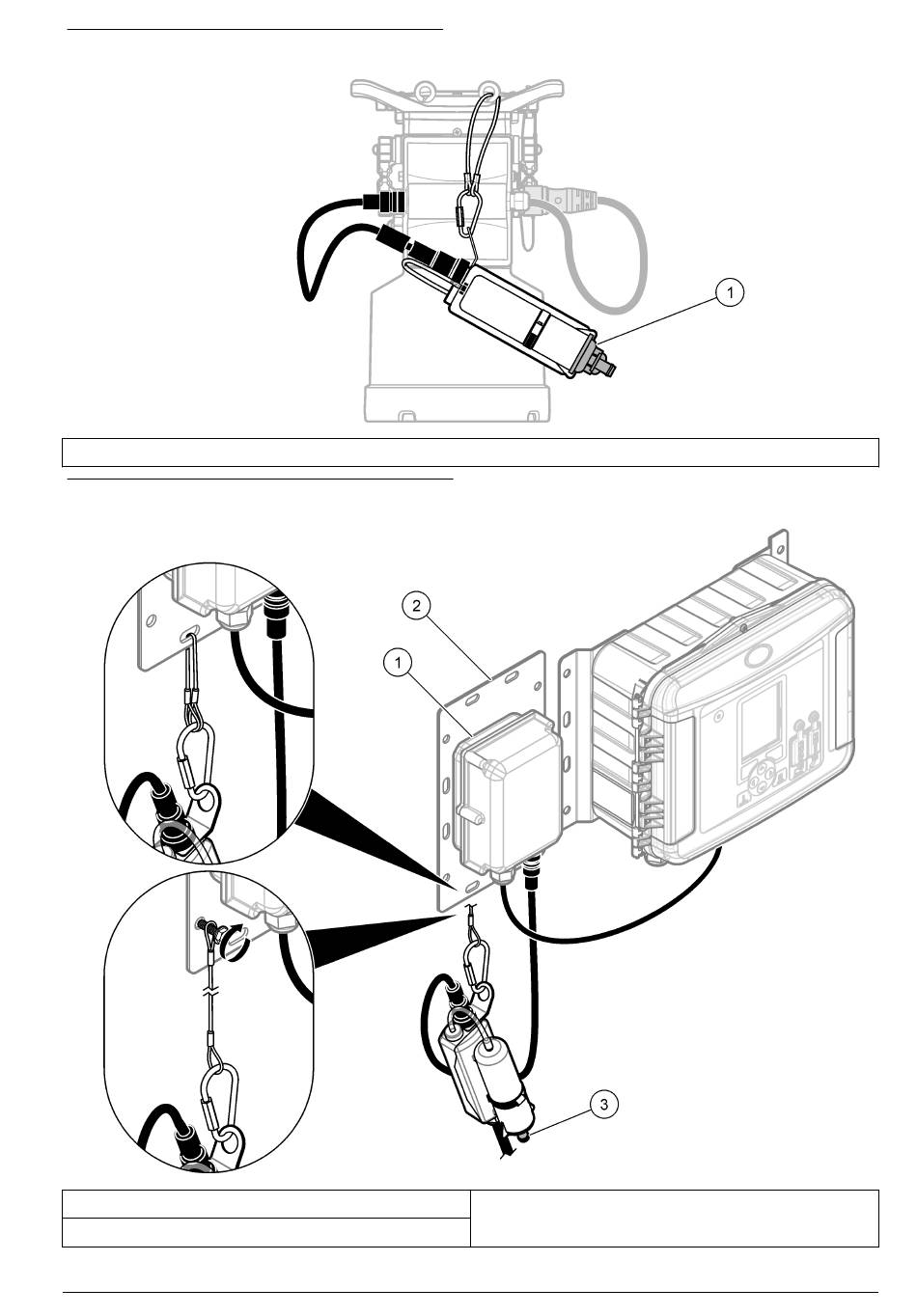 1

2

1

3