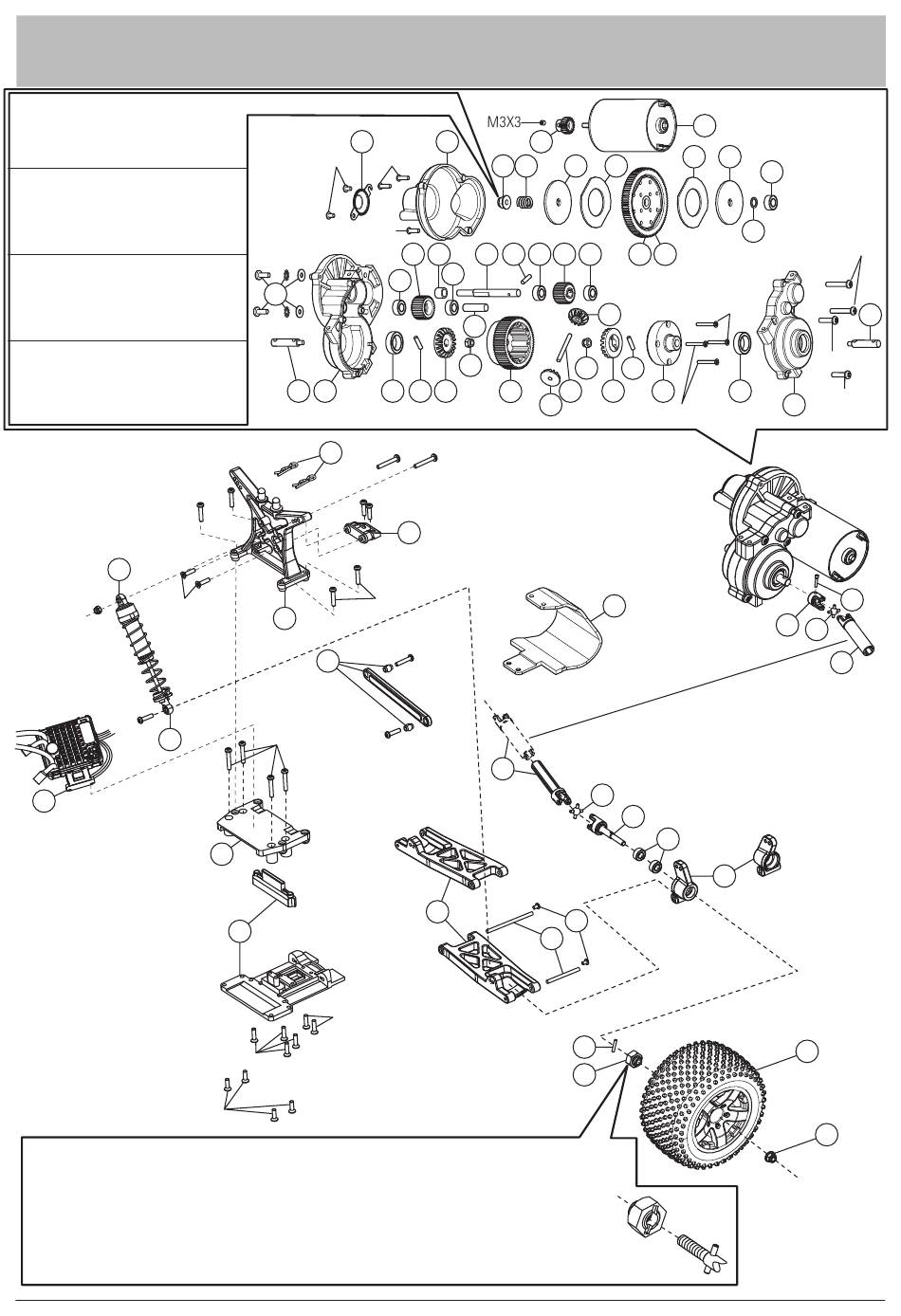 M3X3