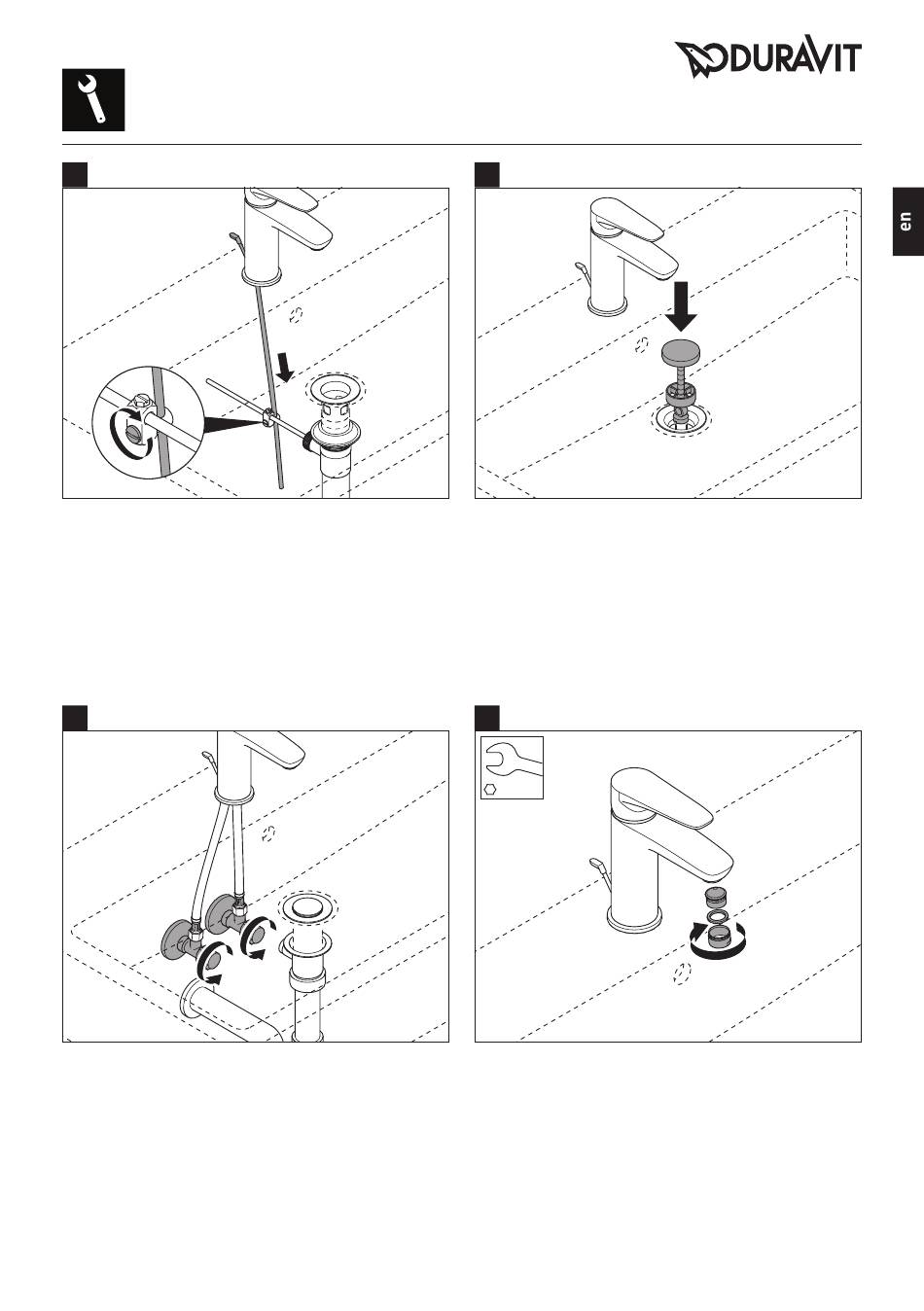 DURAVIT

en