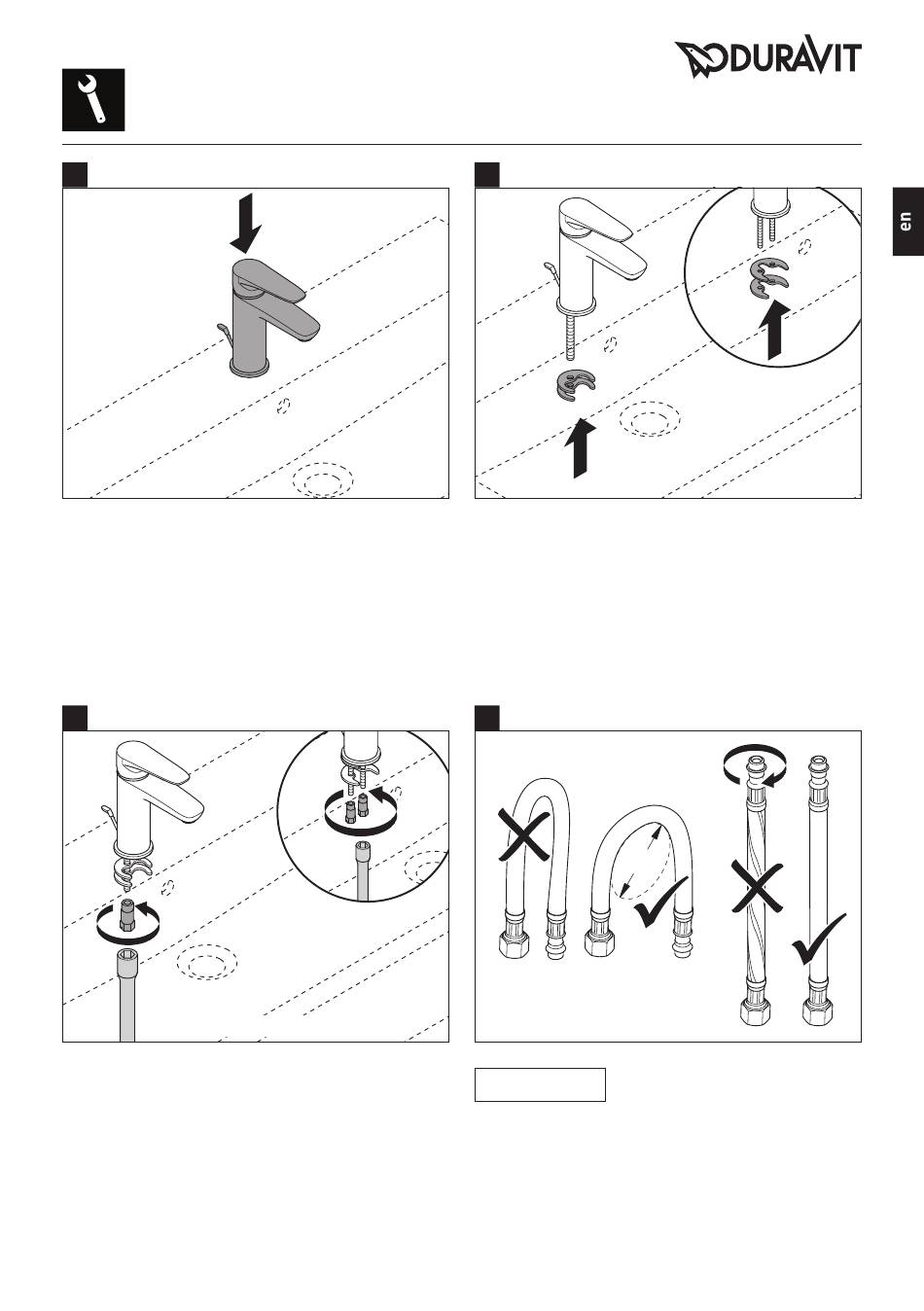 DURAVIT

en