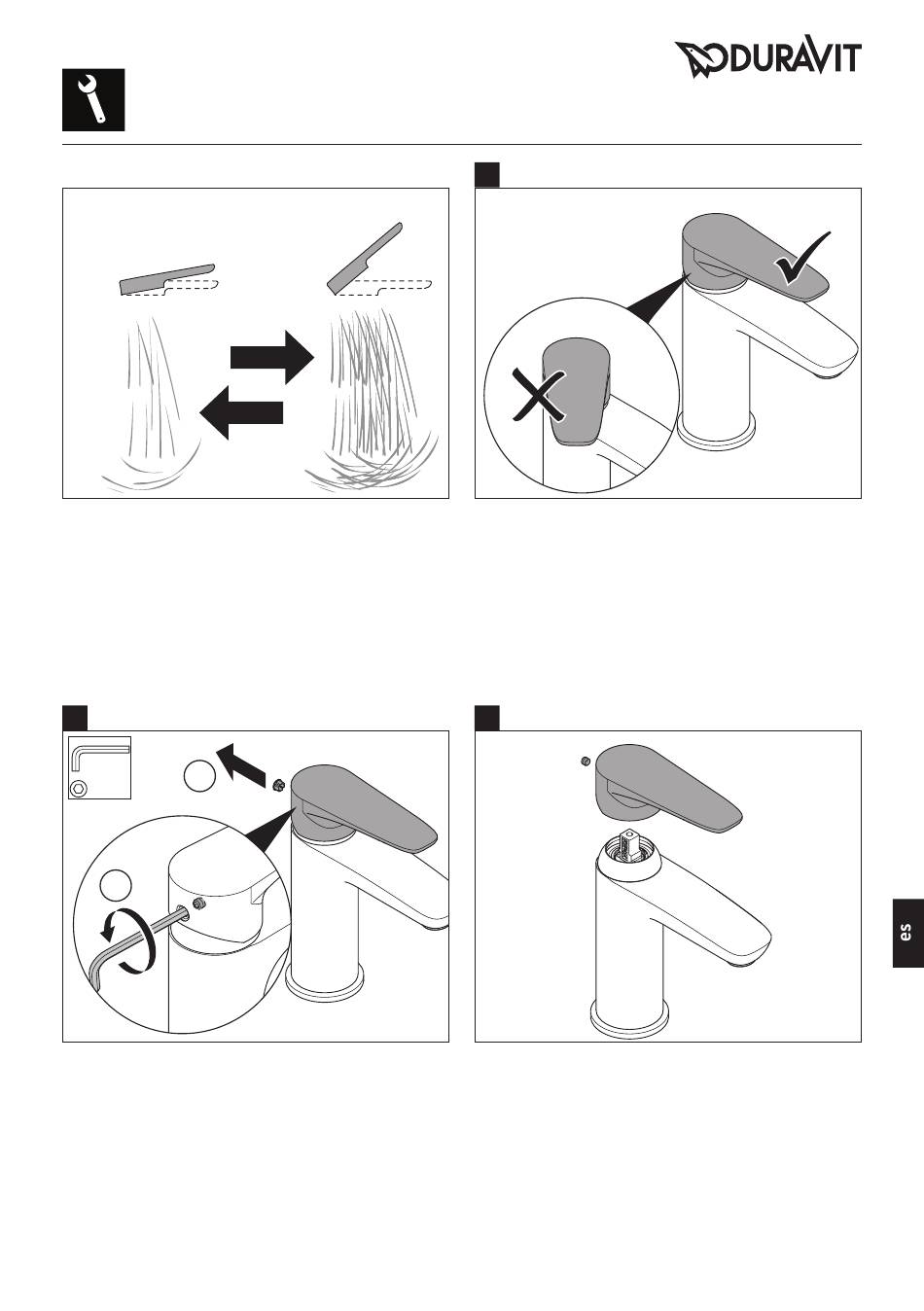 DURAVIT

es