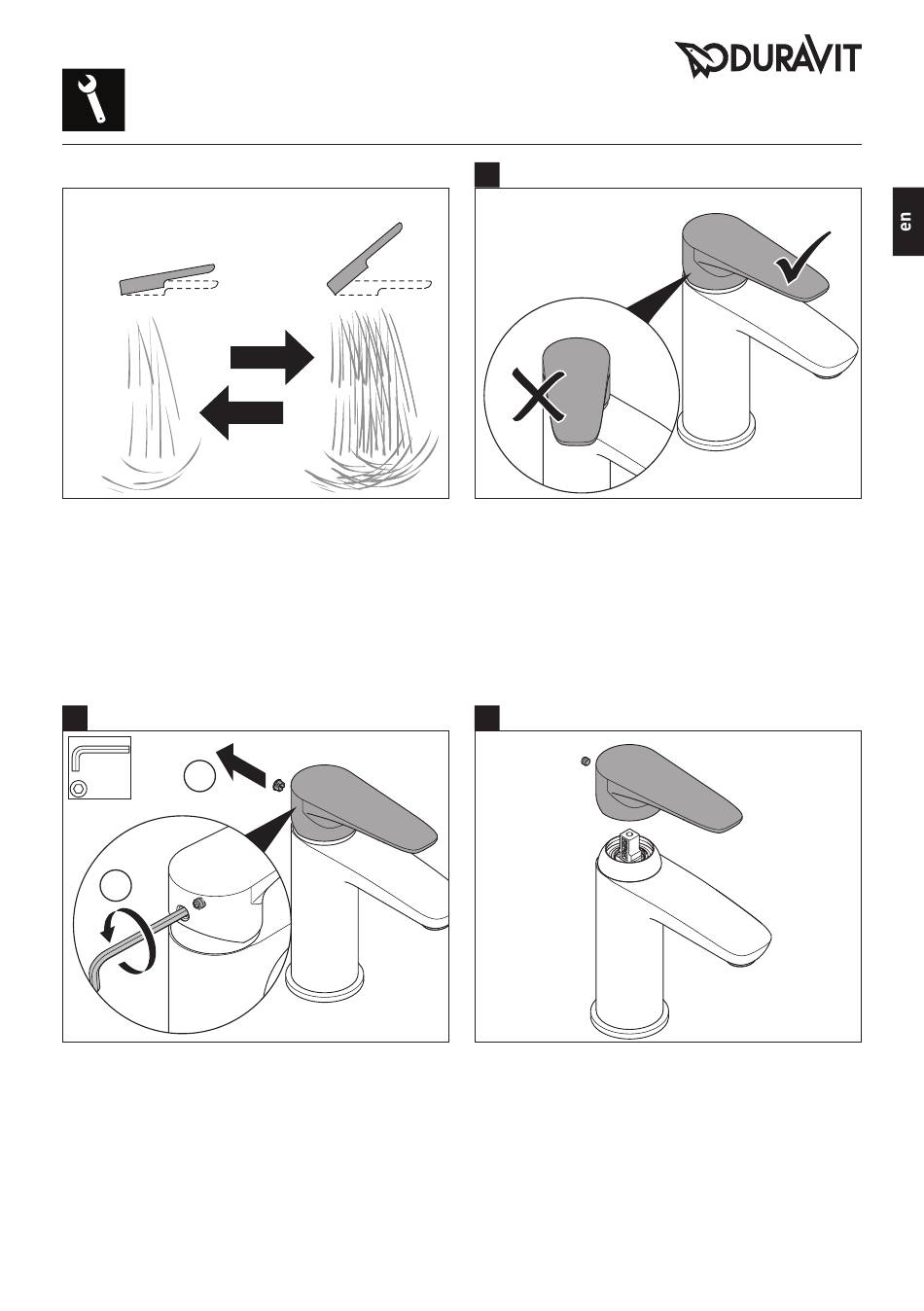 DURAVIT

en