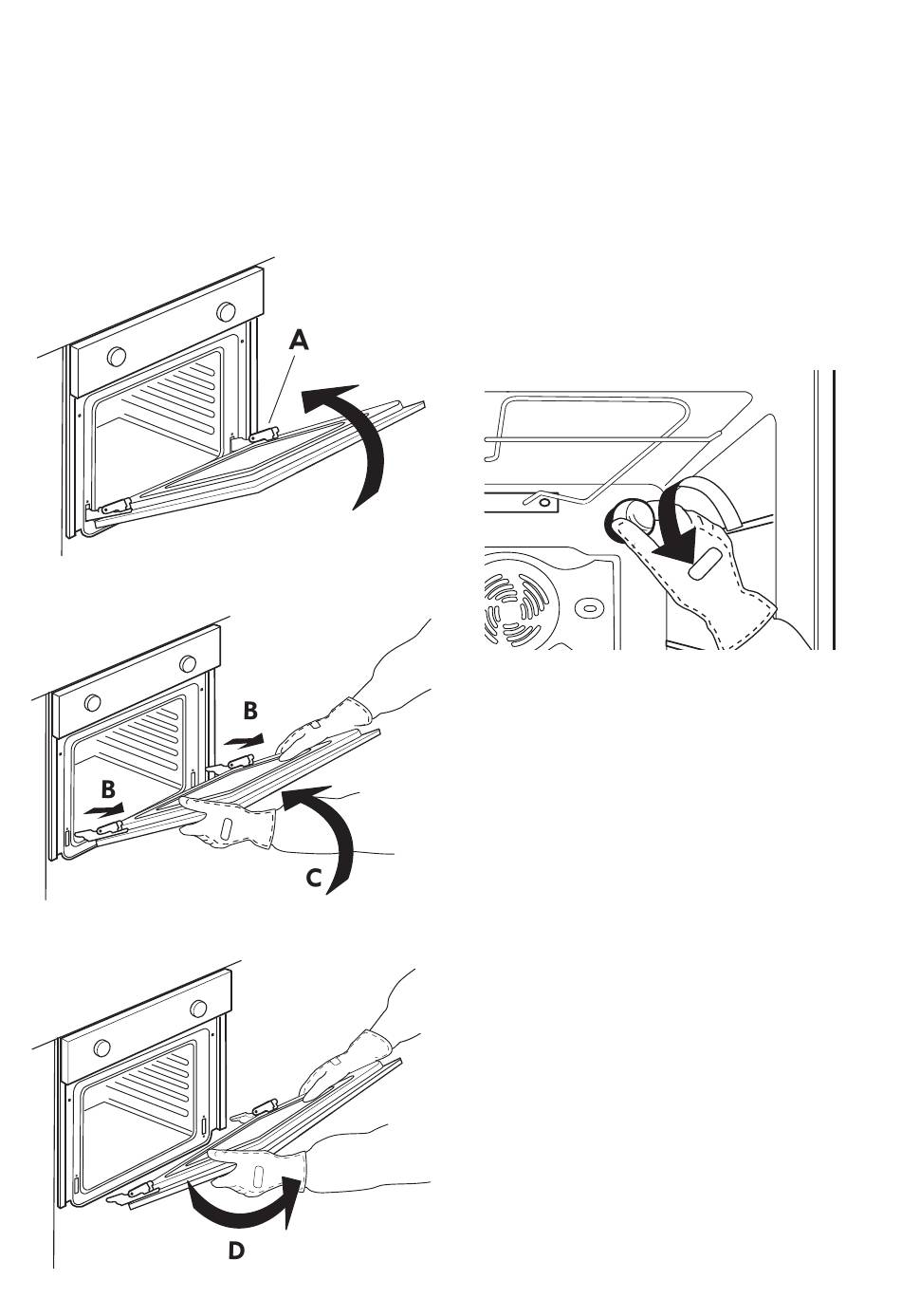 A

B

B

C

D