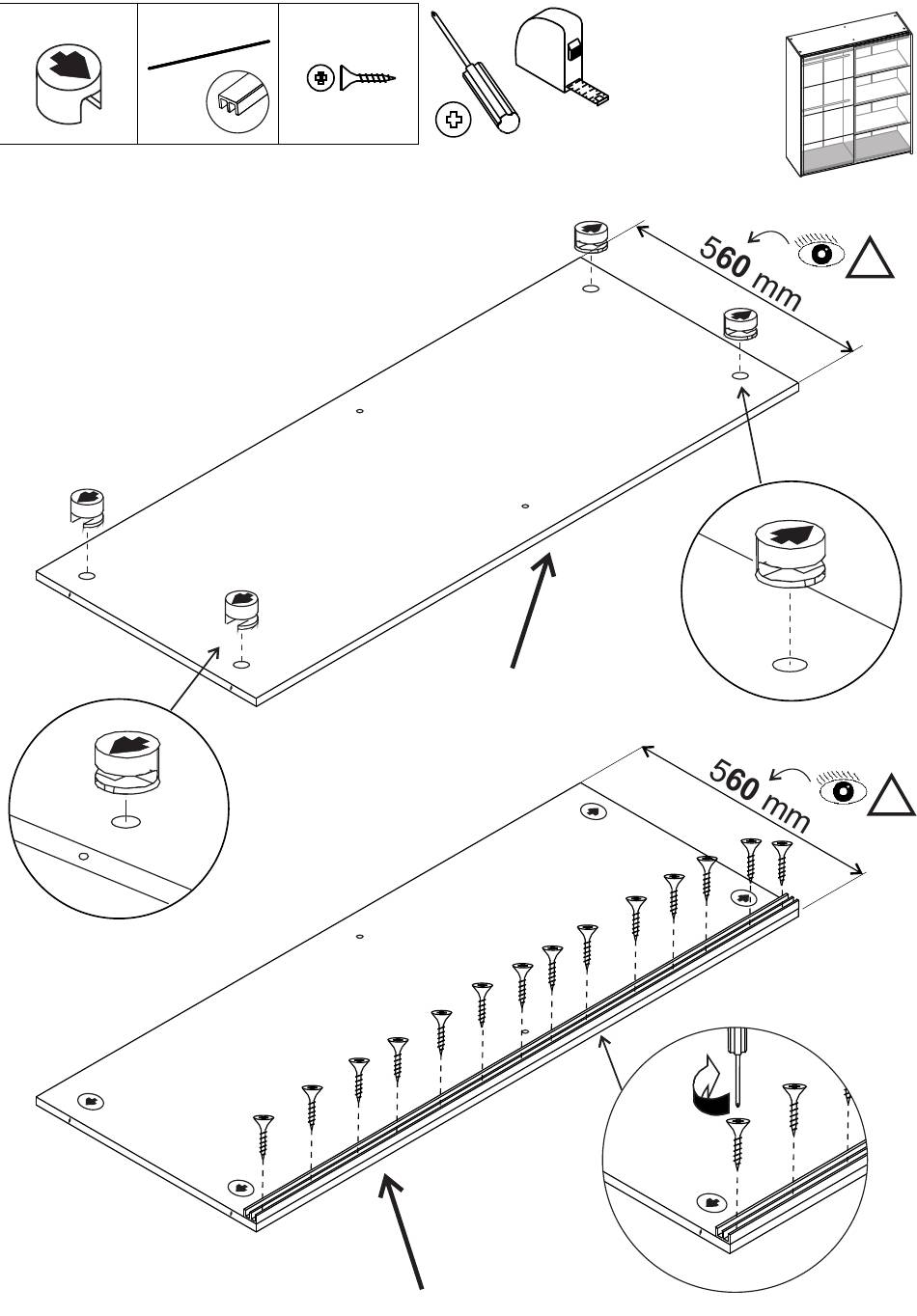 560 mm

560 mm