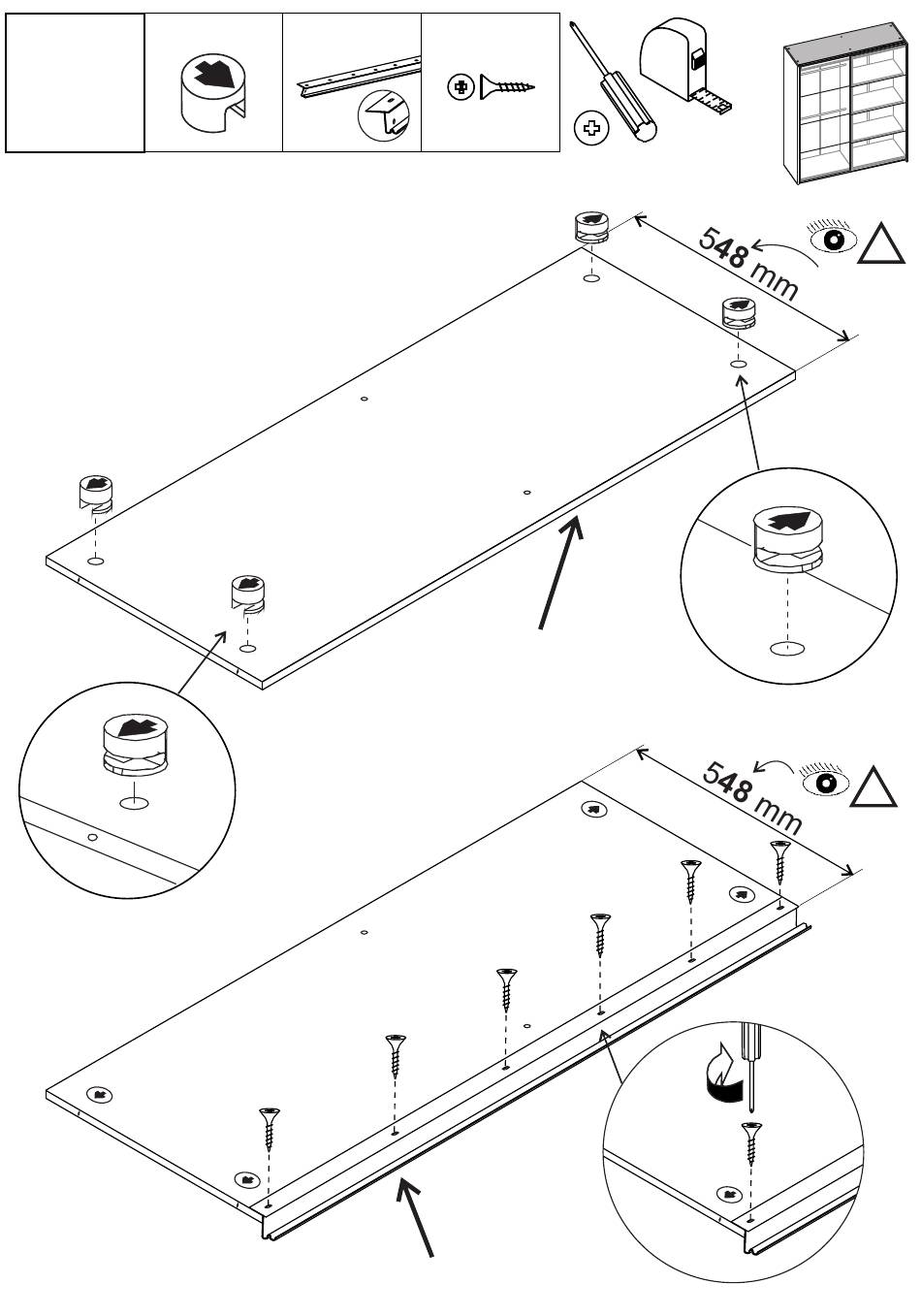 548 mm

548 mm