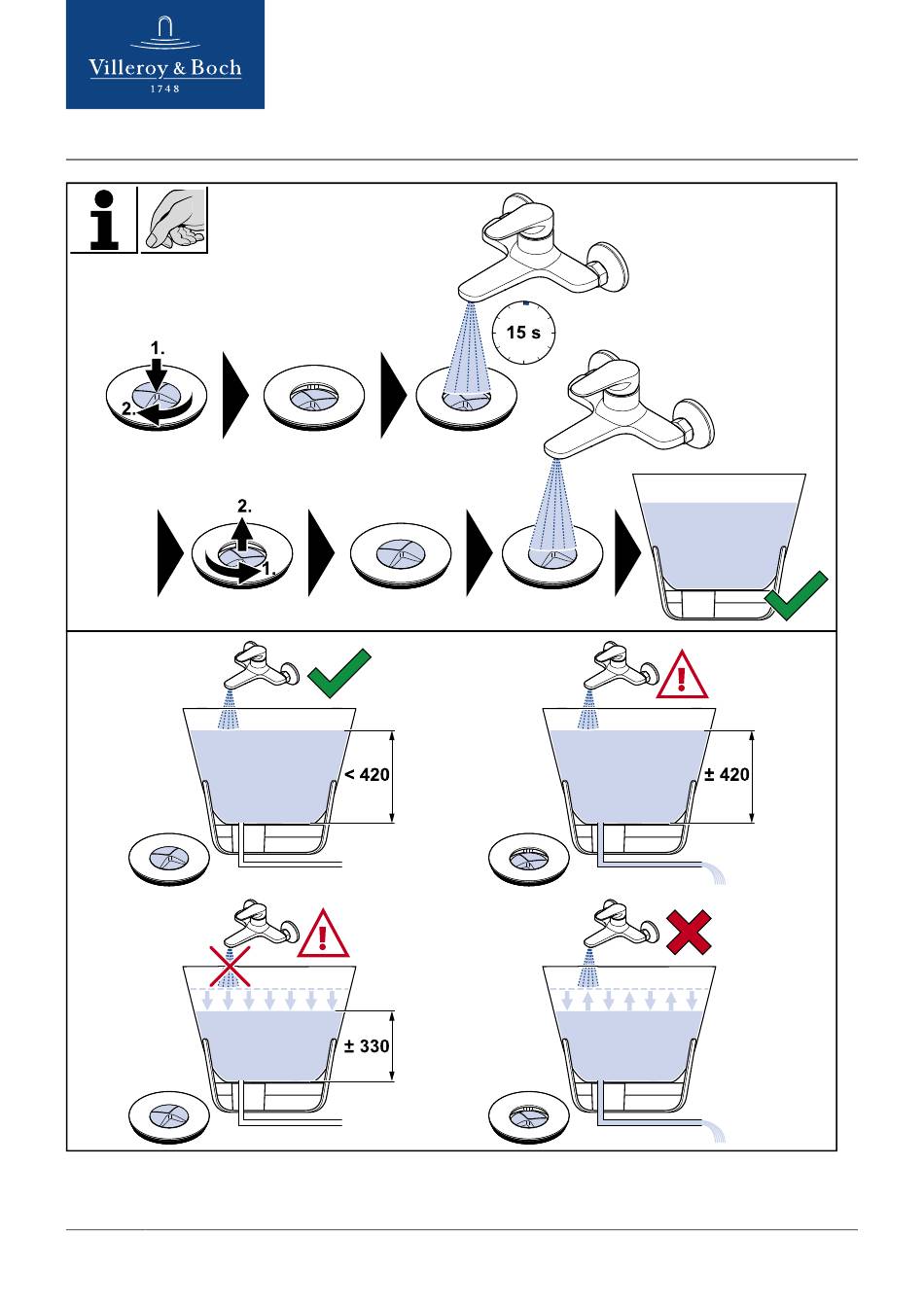 Villeroy & Boch
1748

1.
2.

15 s

2.
1.

< 420

± 420

± 330