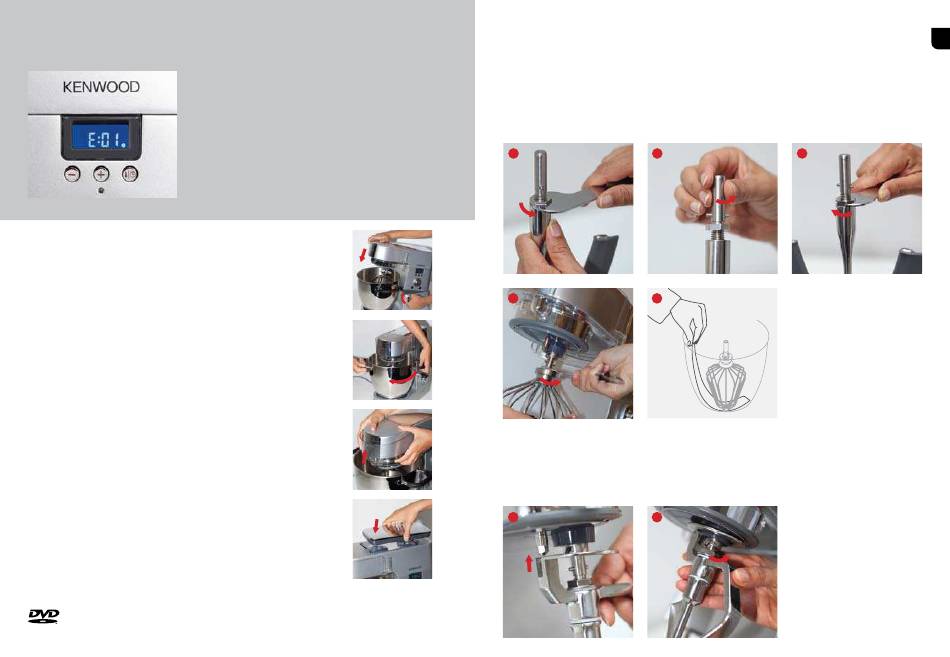 KENWOOD

E:01.

DVD