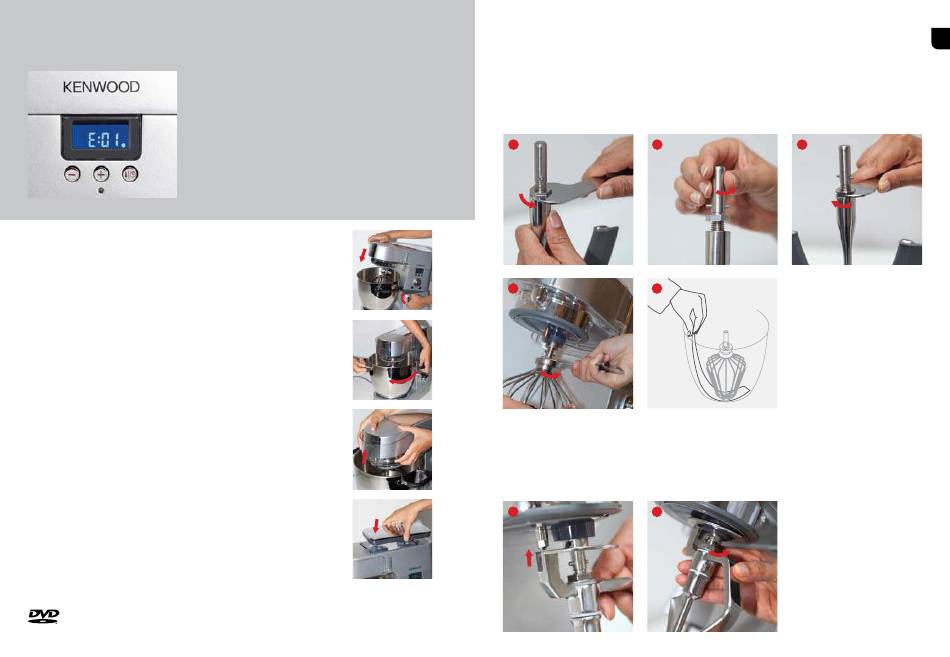 KENWOOD

E:01.

DVD