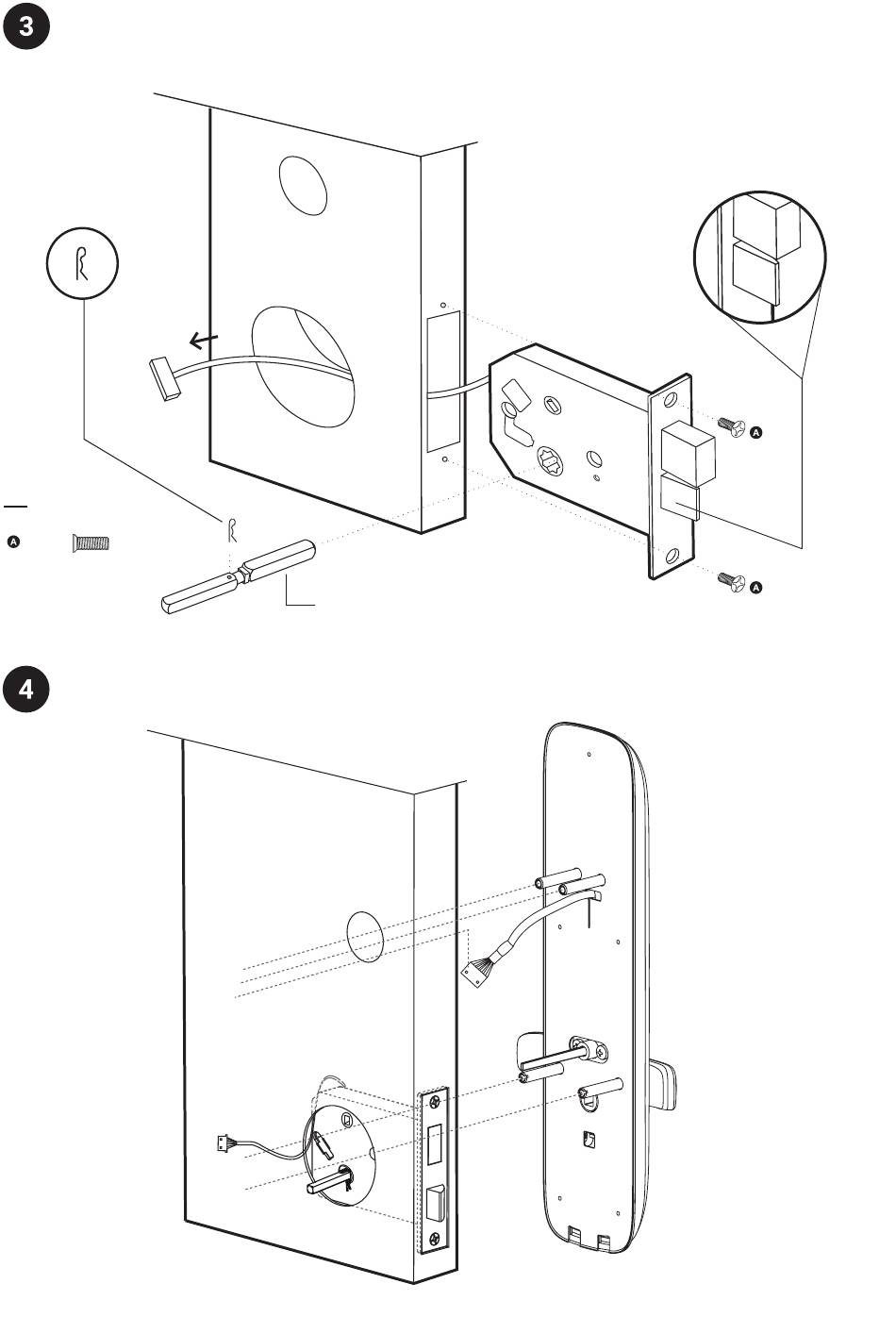 3

A

A

A

4