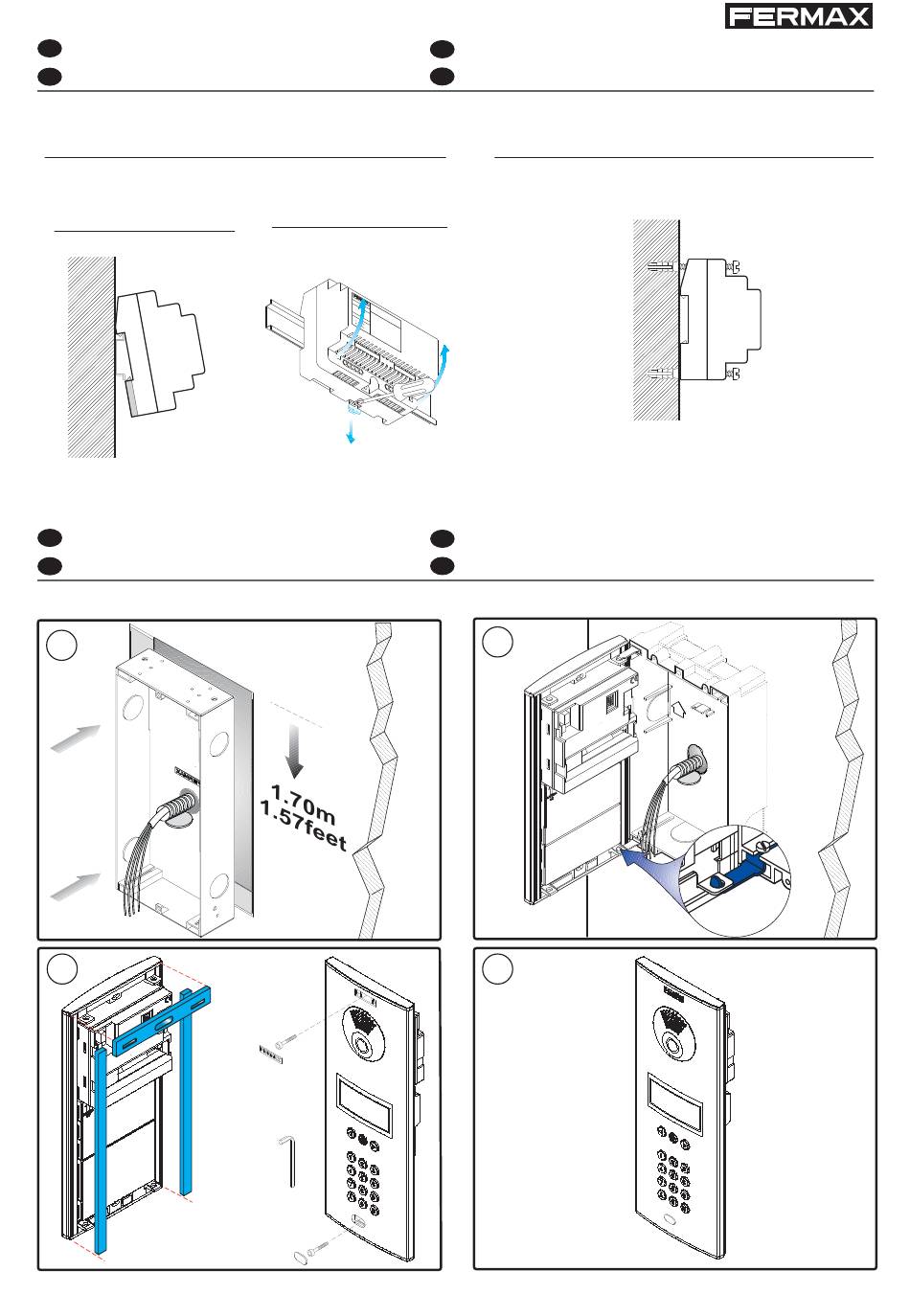 FERMAX

1.70m
1.57feet