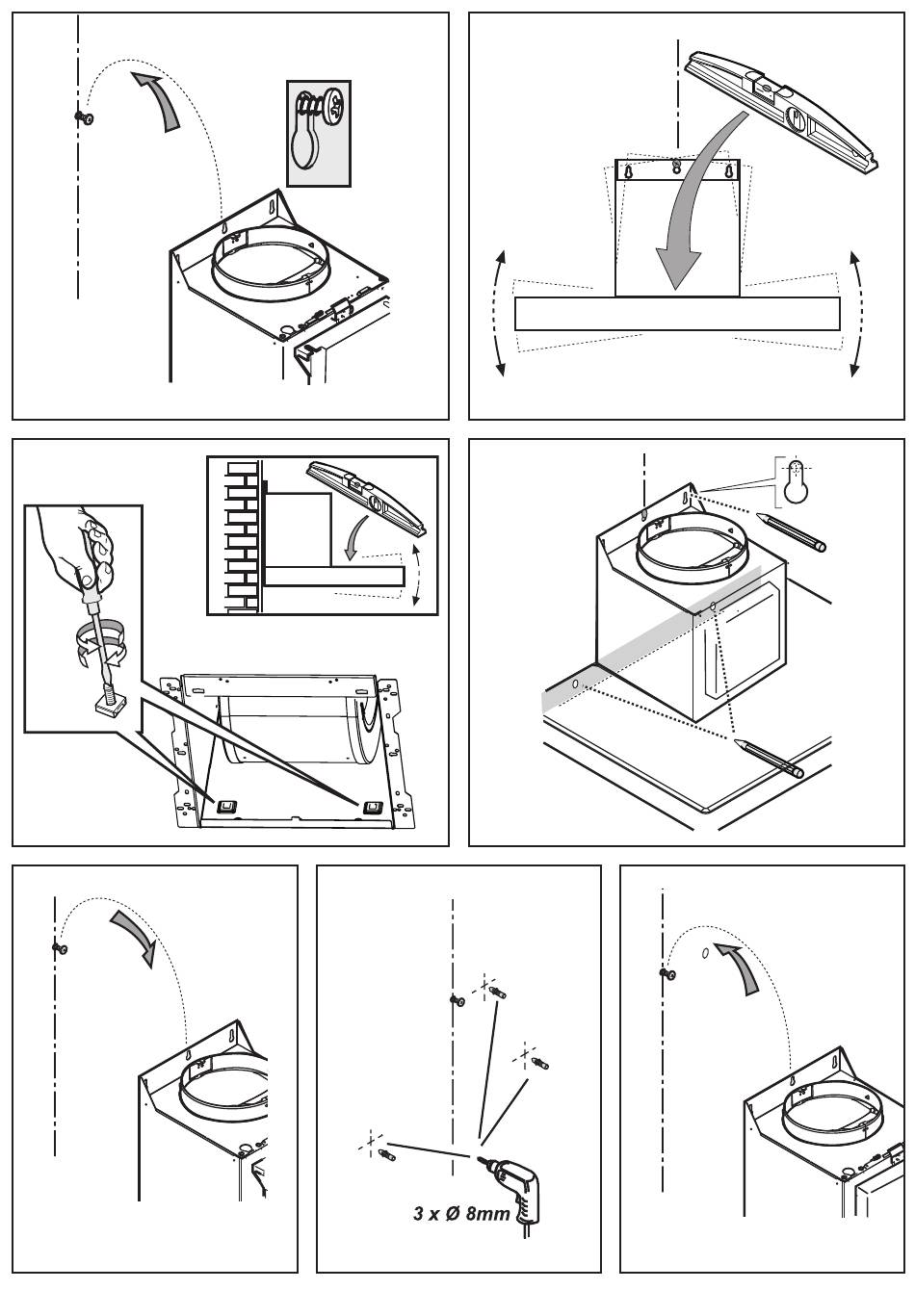 3 x Ø 8mm