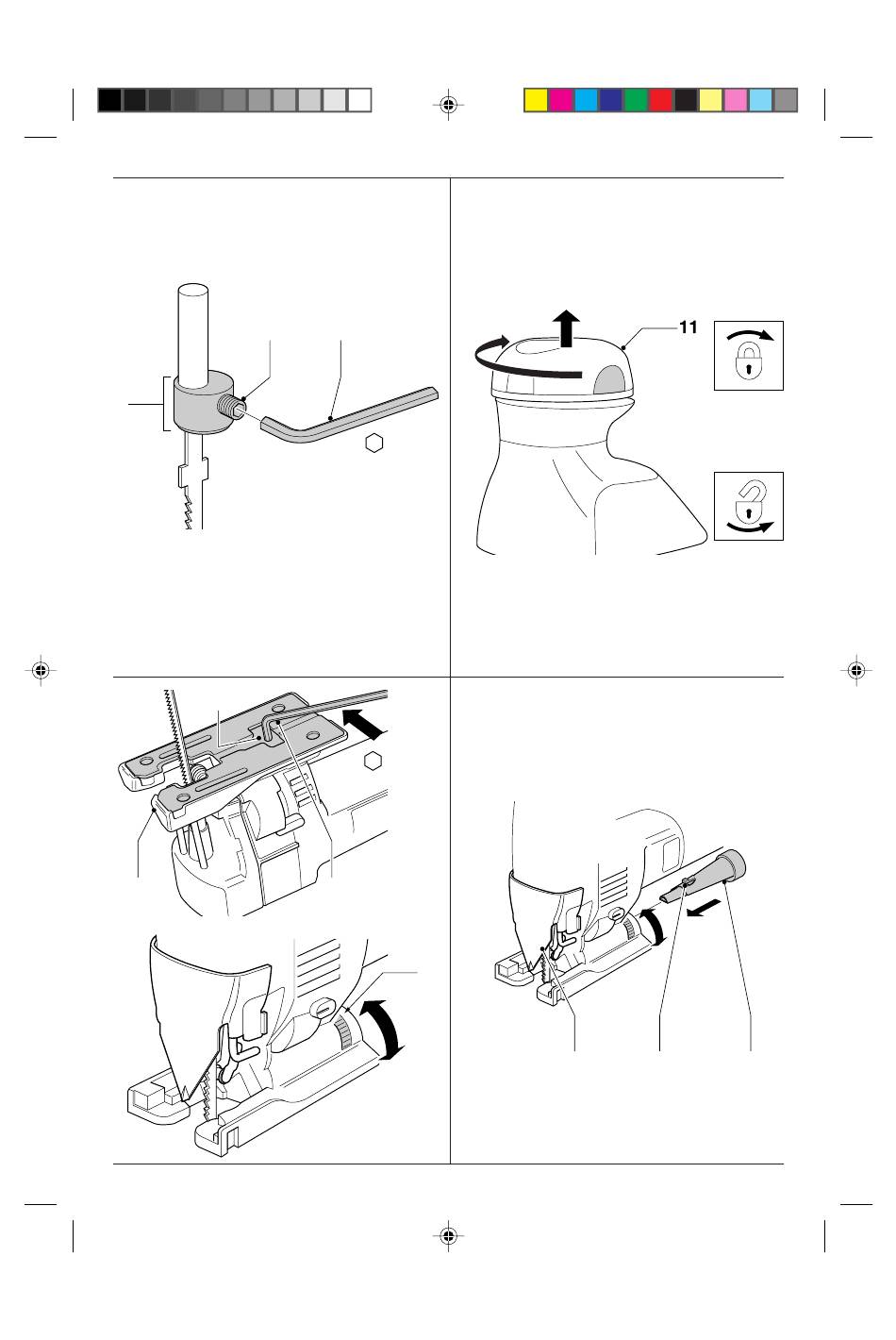 11