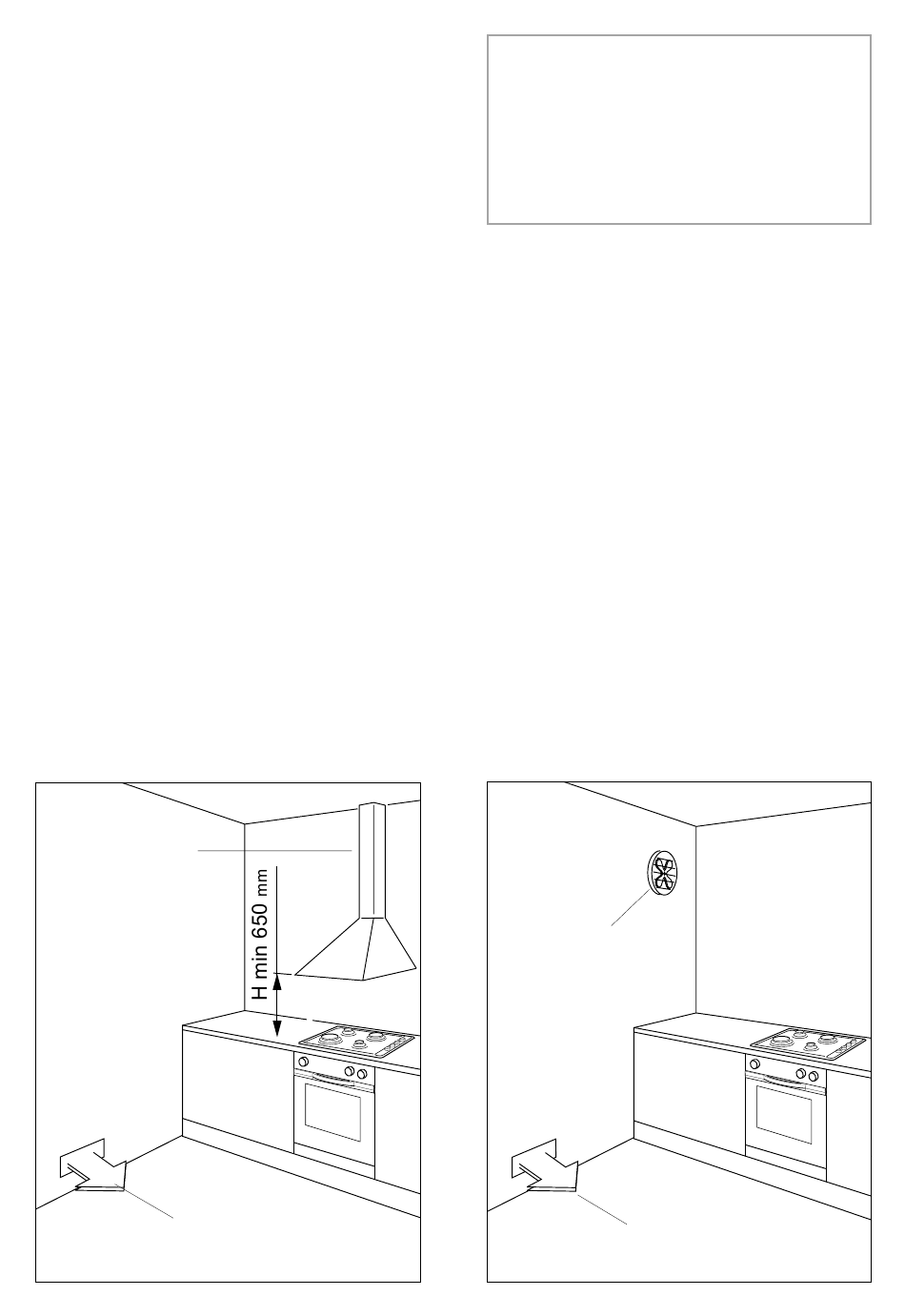 H min 650 mm