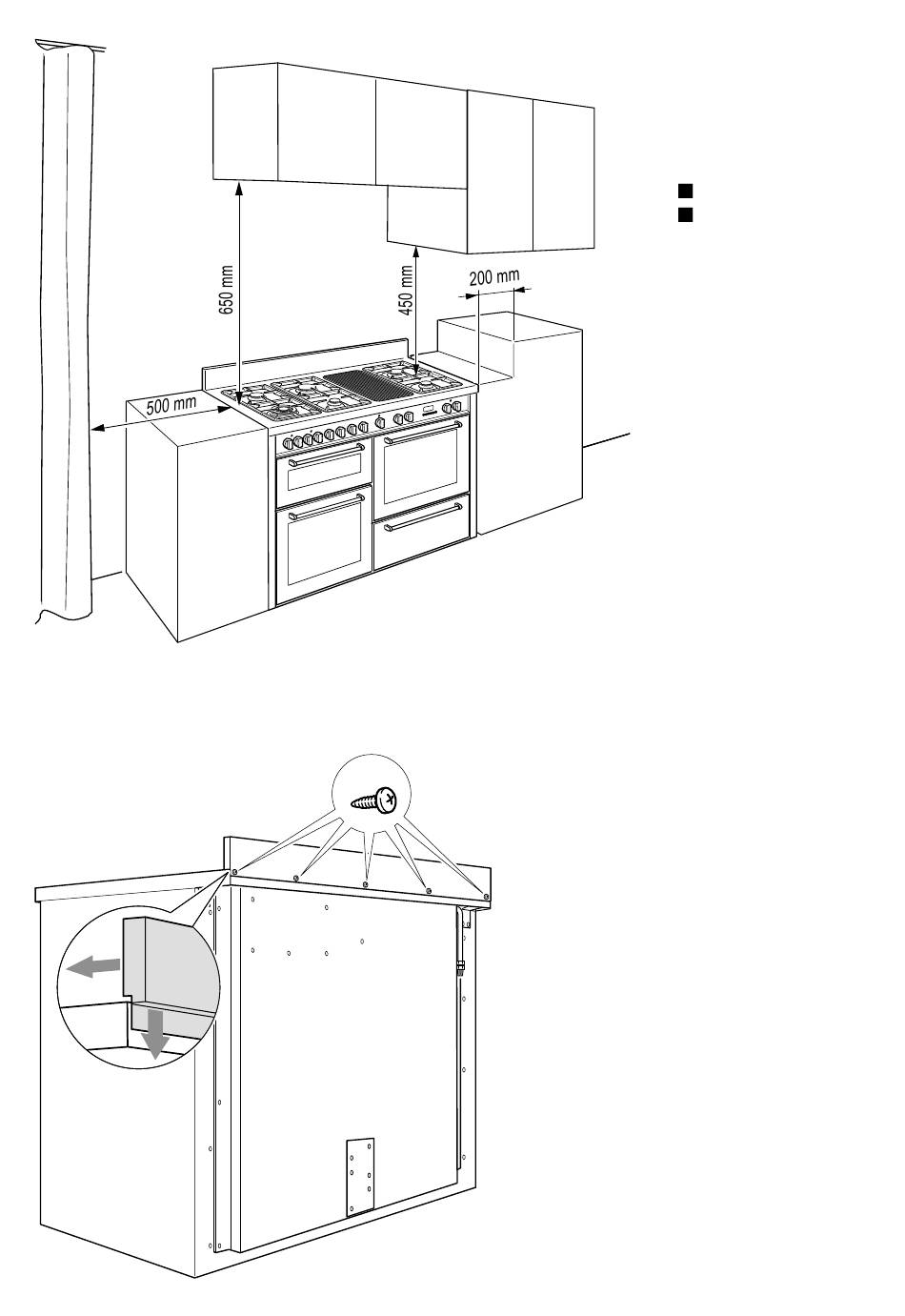 650 mm
450 mm
200 mm
500 mm