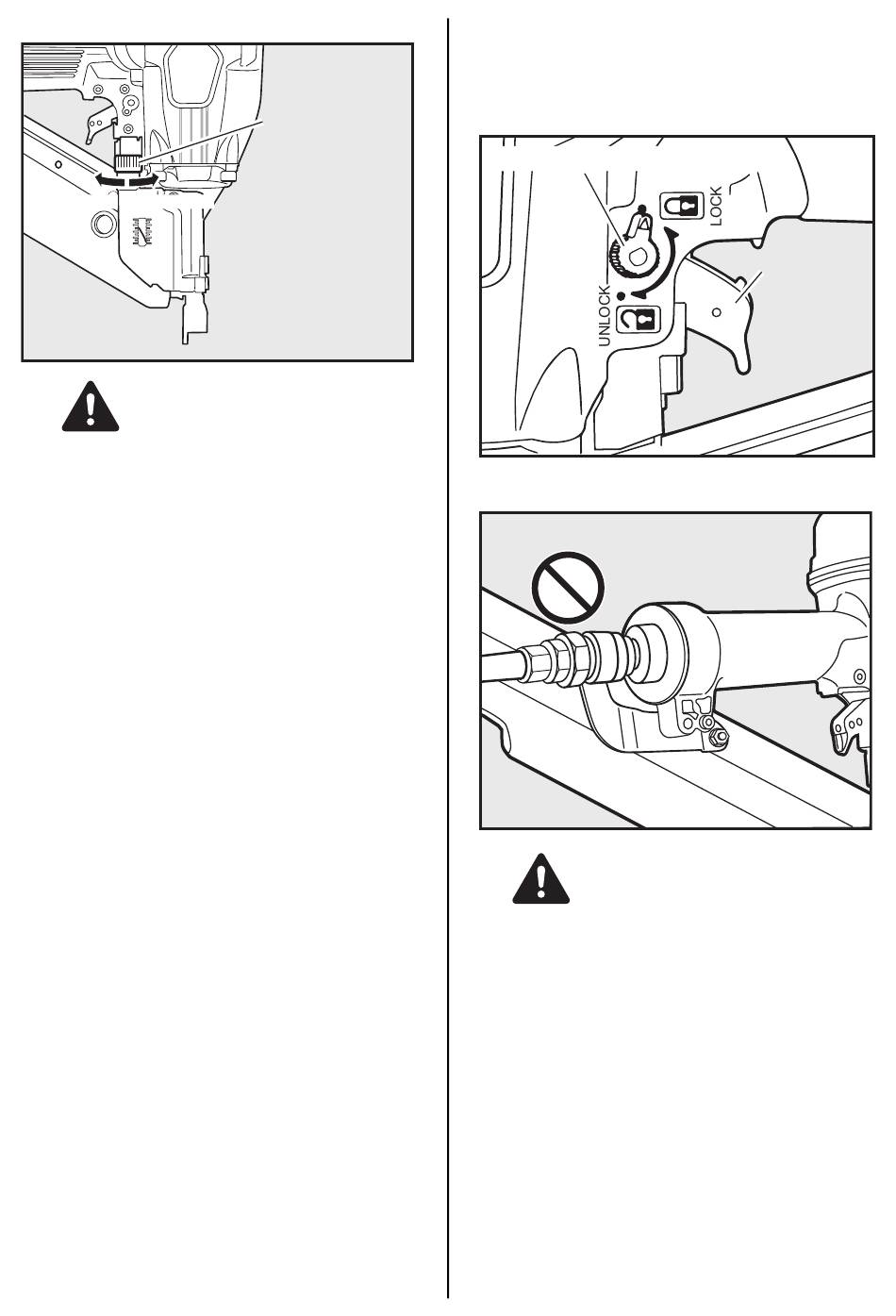 LOCK

UNLOCK