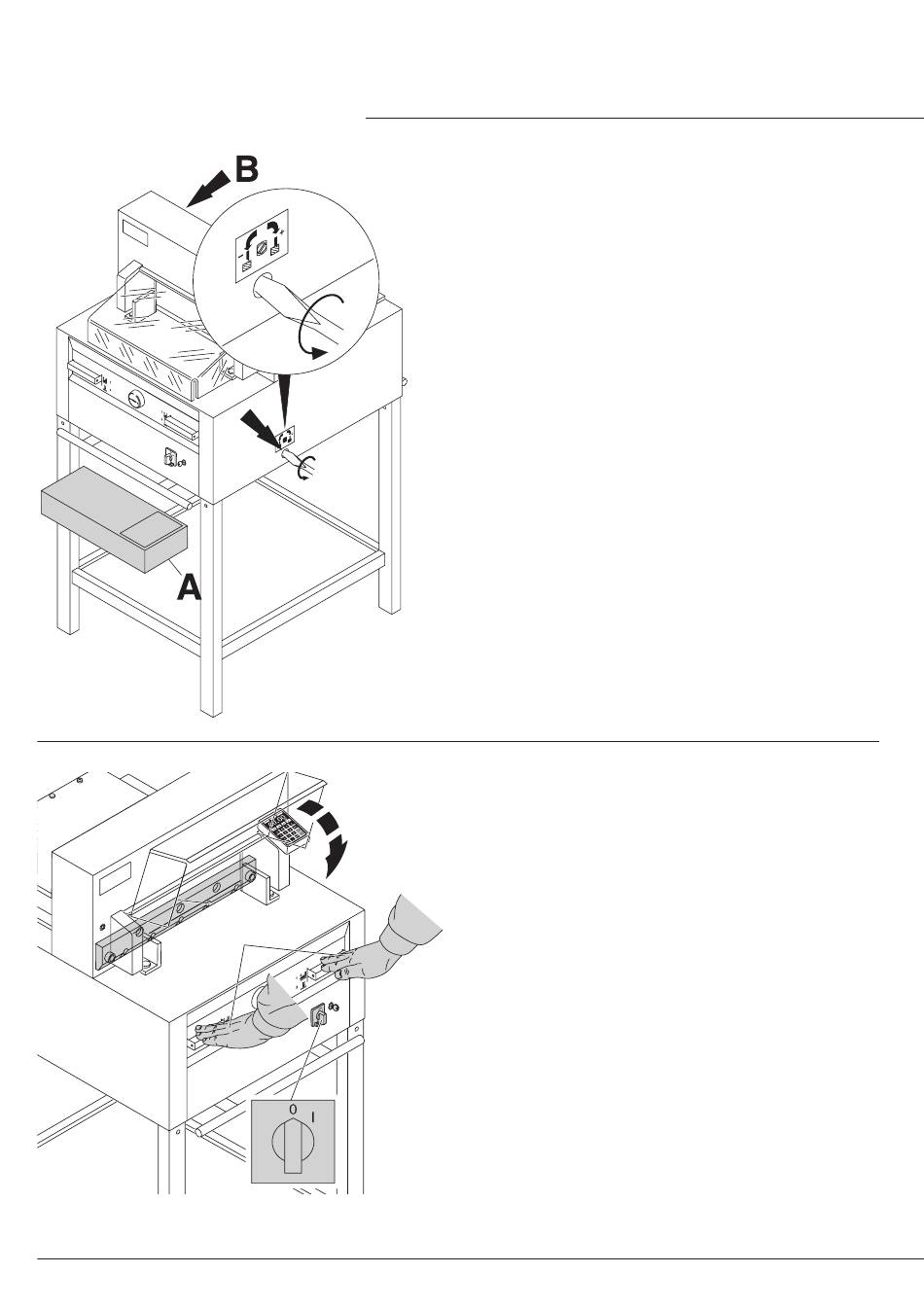 B

A

0 I