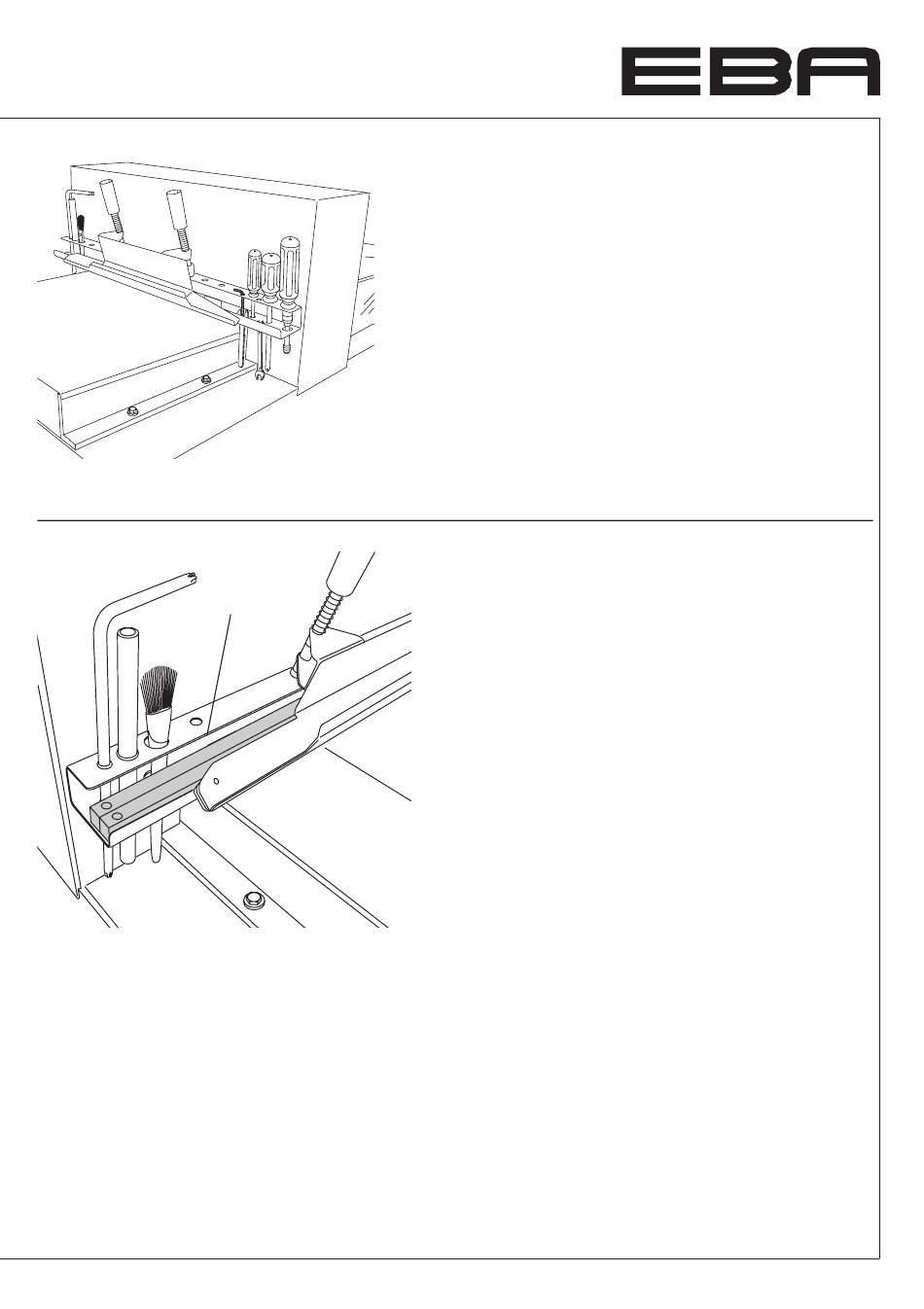 EBA