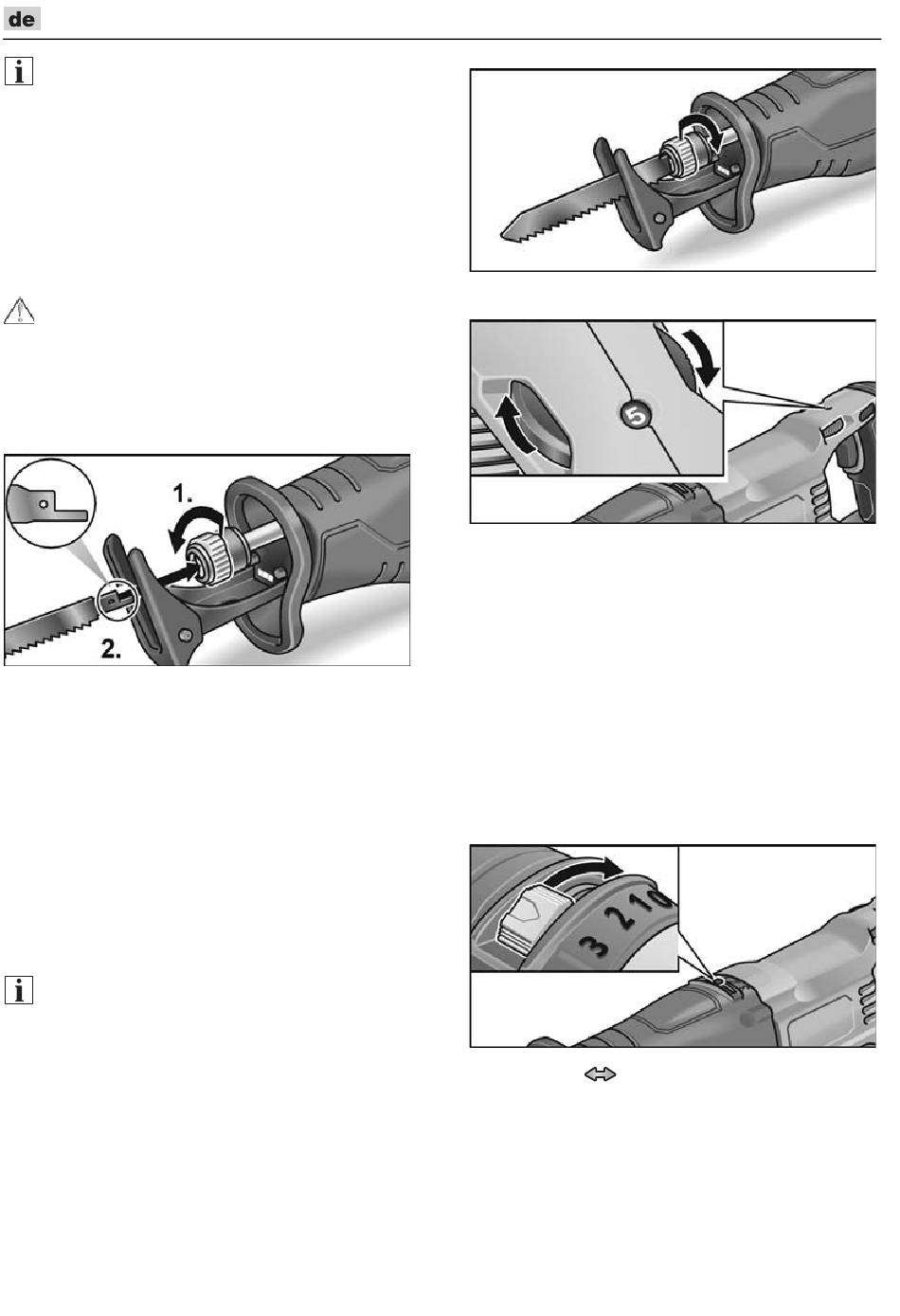 de

1.

2.

5

3 2 1 0