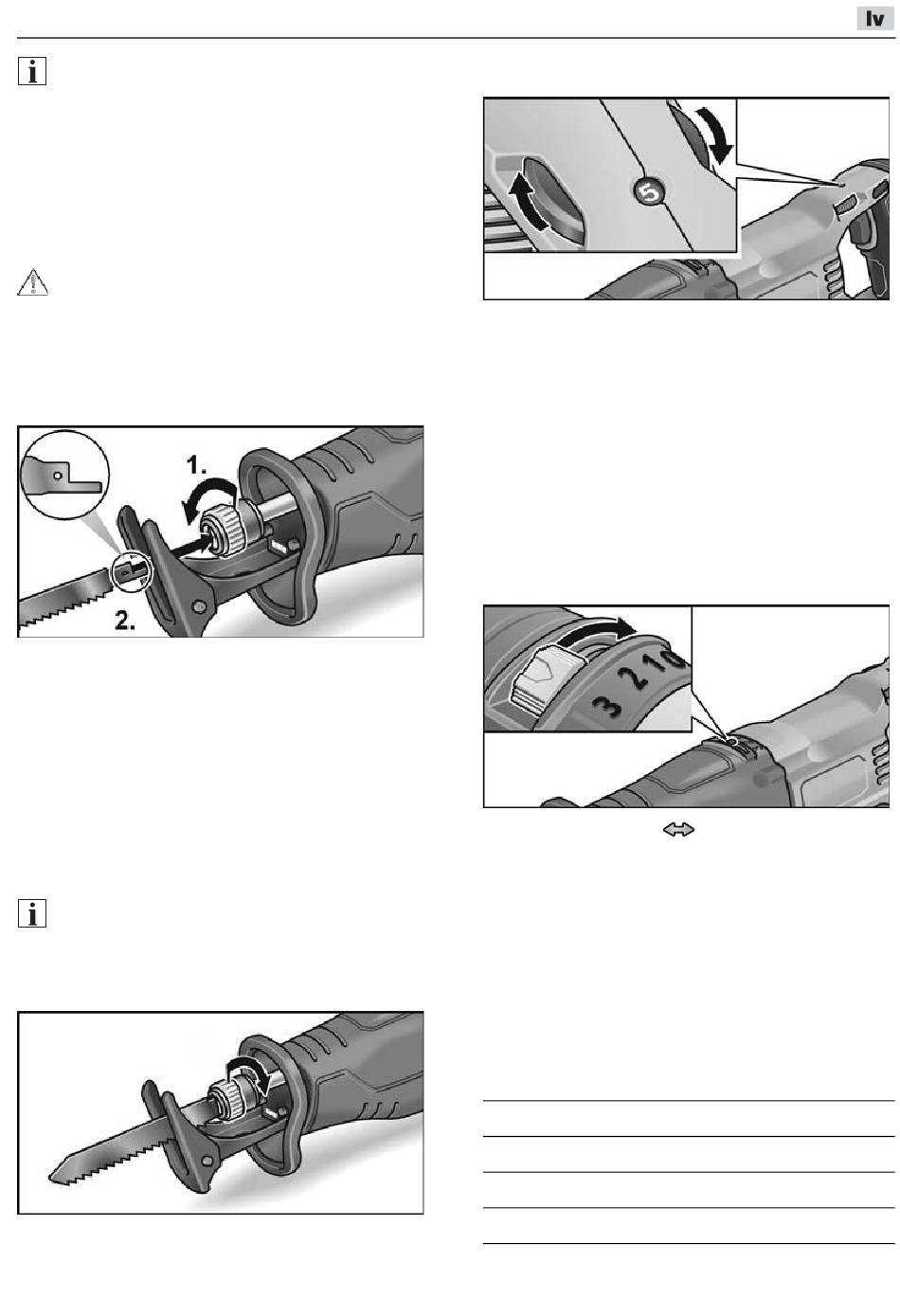 lv

1.

2.

5

3 2 1 0