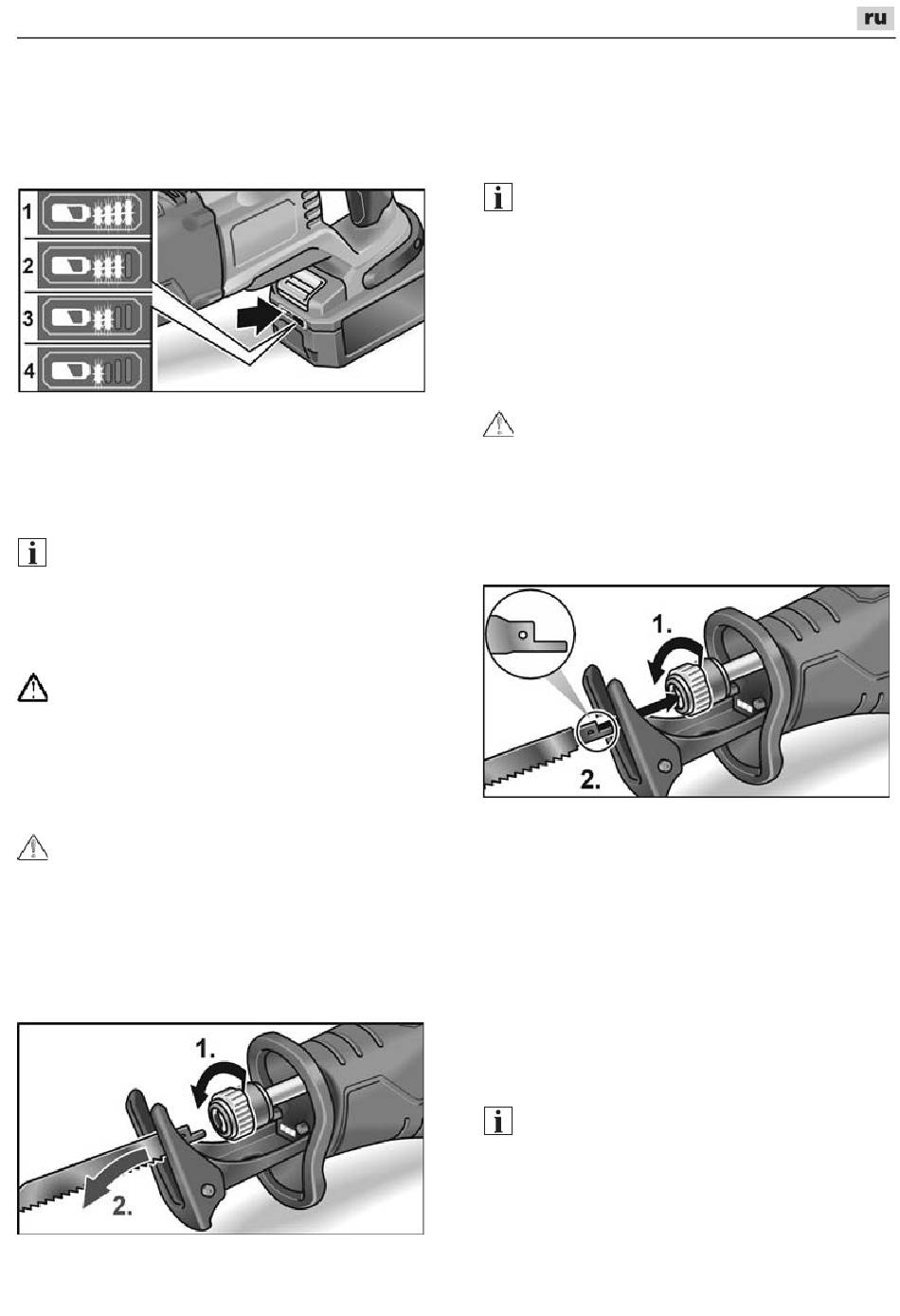 ru

1
2
3
4

1.
2.

1.
2.