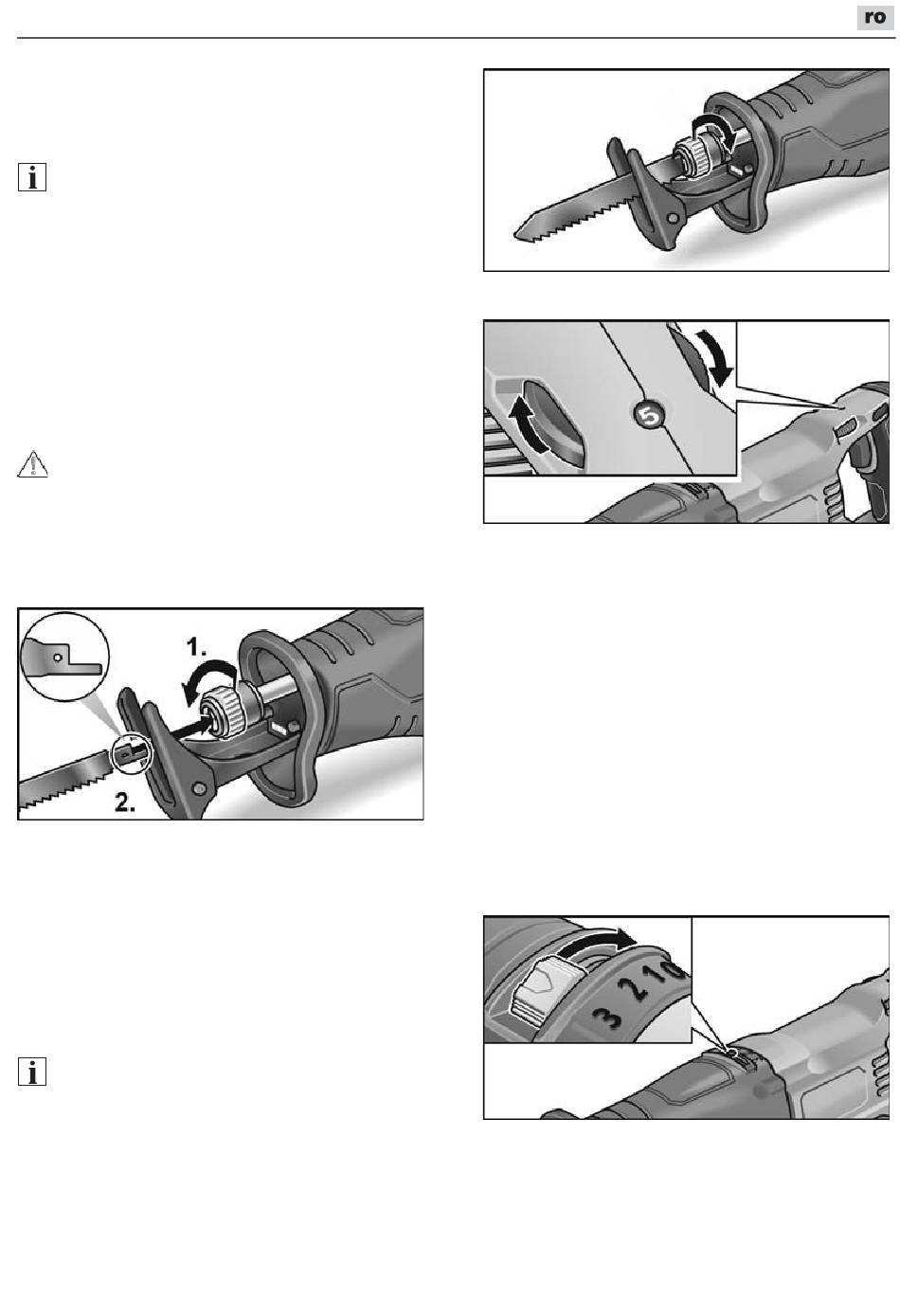 ro

1.

2.

5

3 2 1 0