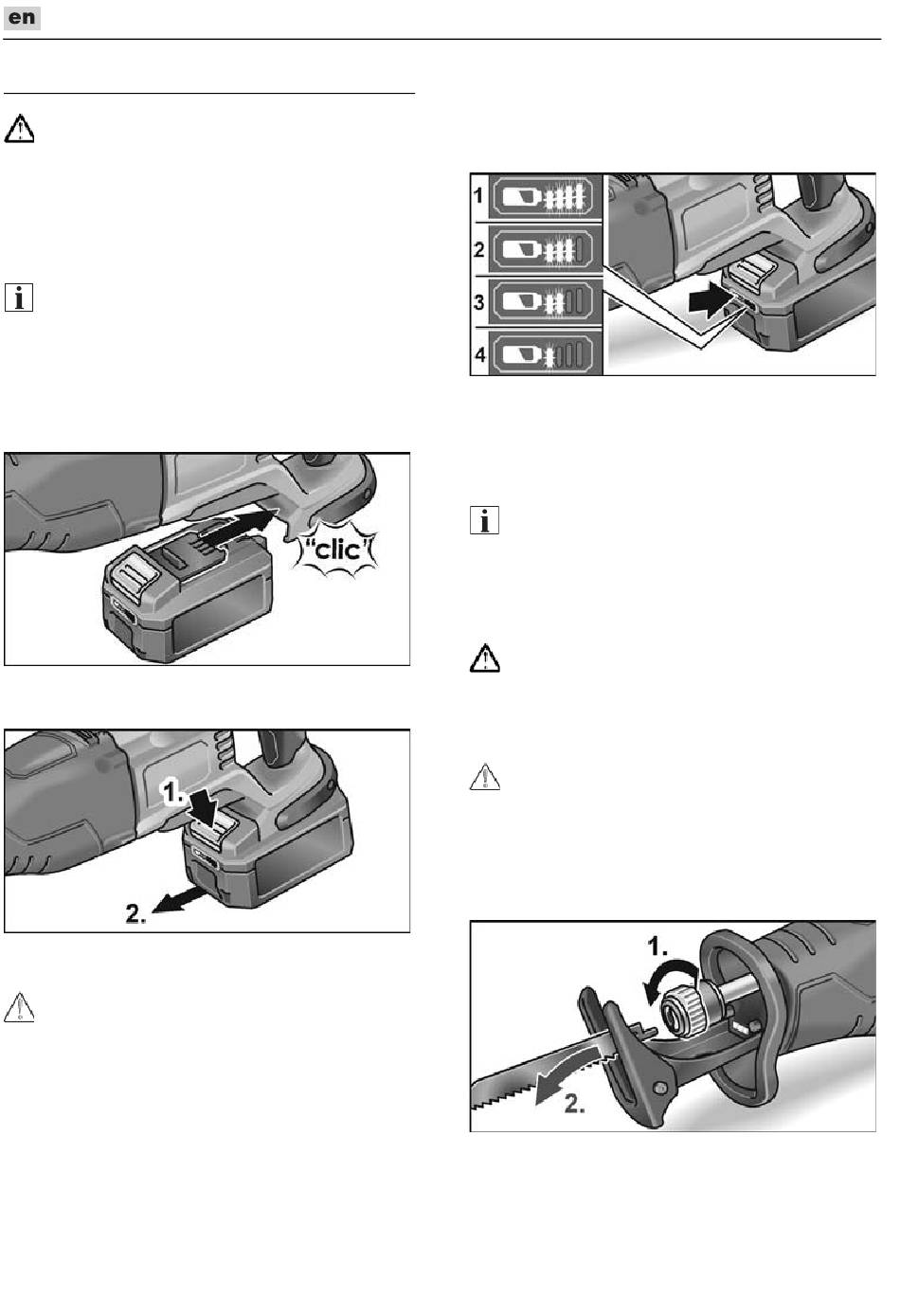 en

1
2
3
4

"clic"

1.
2.

1.
2.