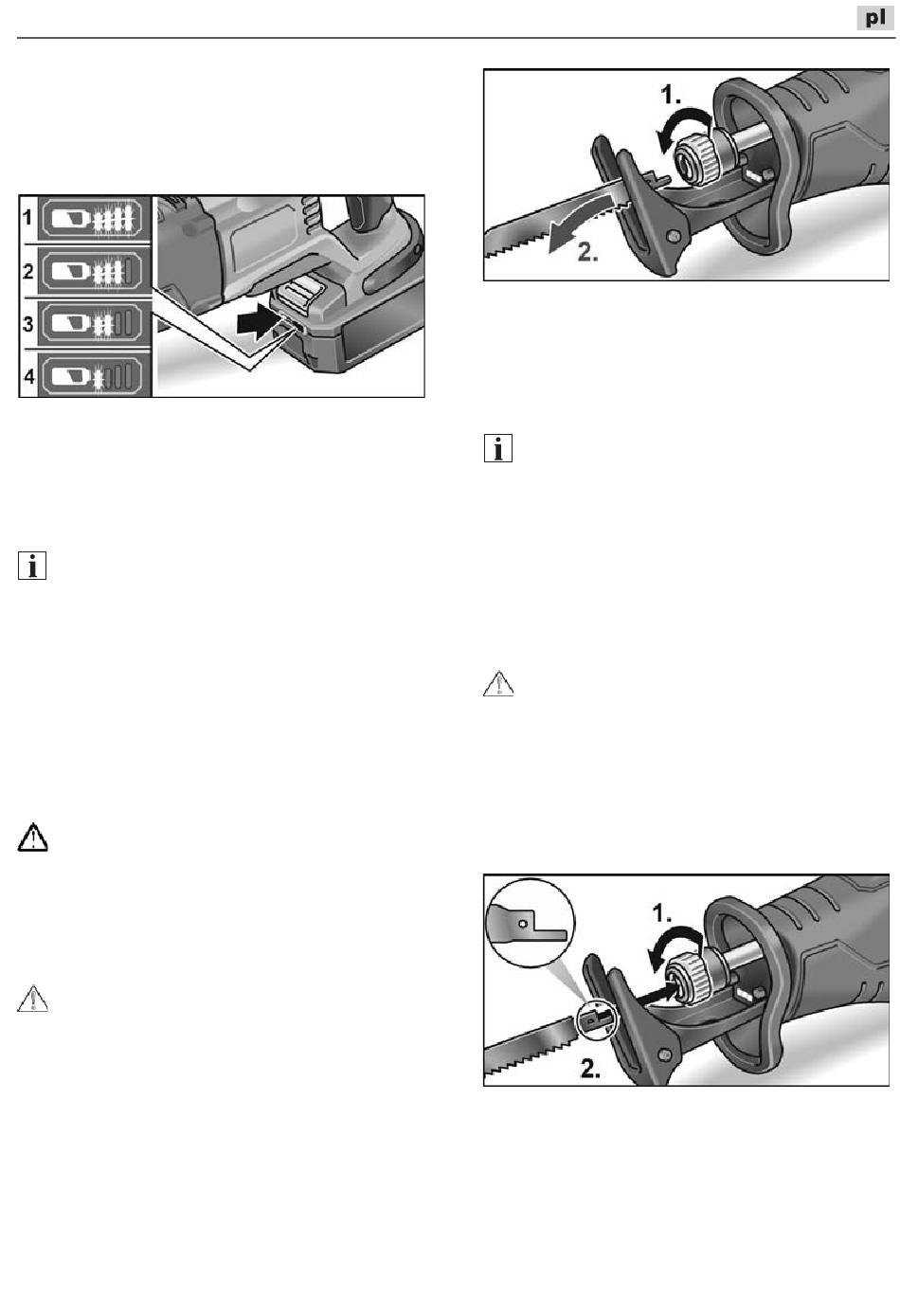 pl

1

2

3

4

1.

2.

1.

2.