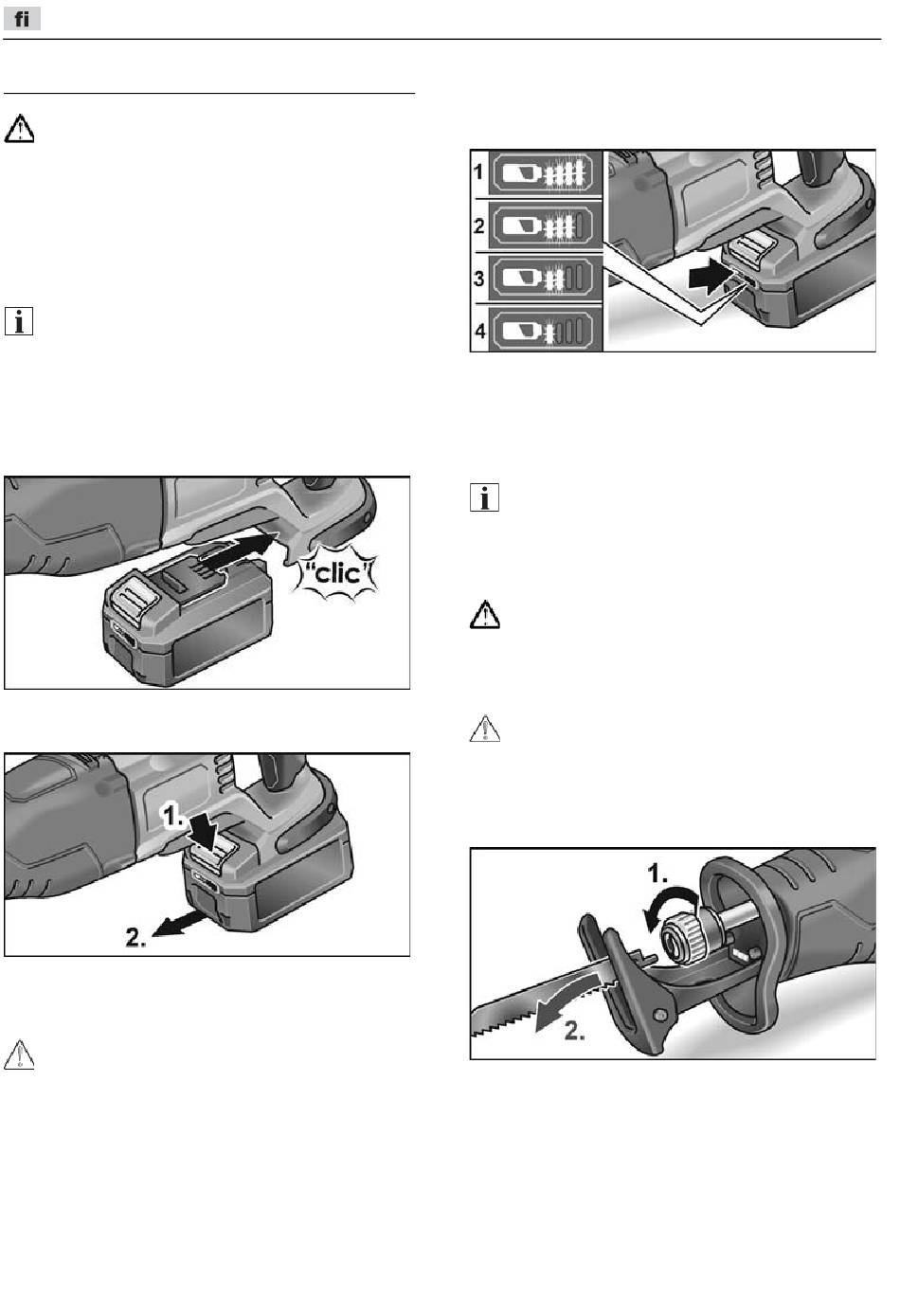 fi

1
2
3
4

"clic"

1.
2.

1.
2.