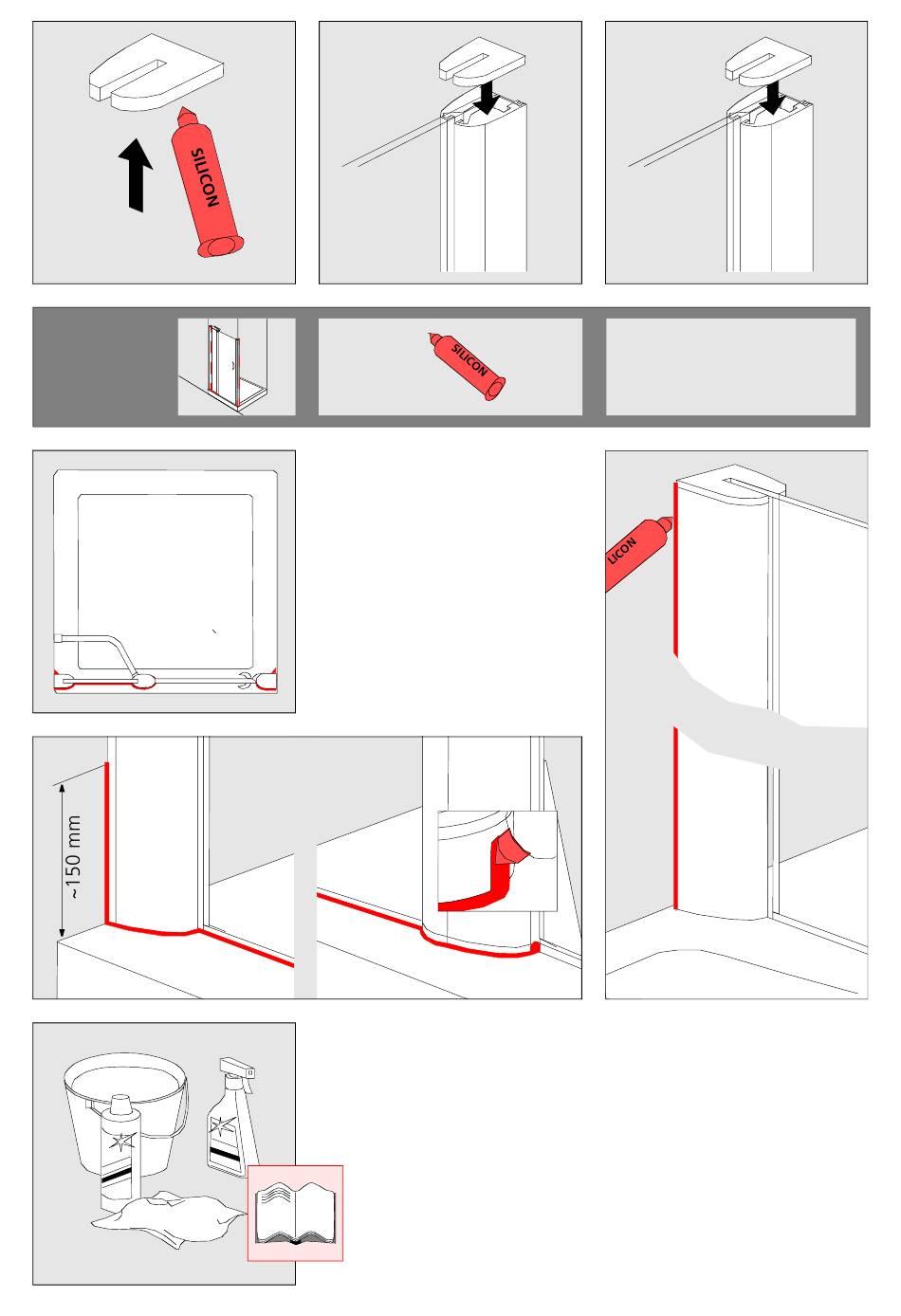 SILICON

SILICON

LICON

~150 mm