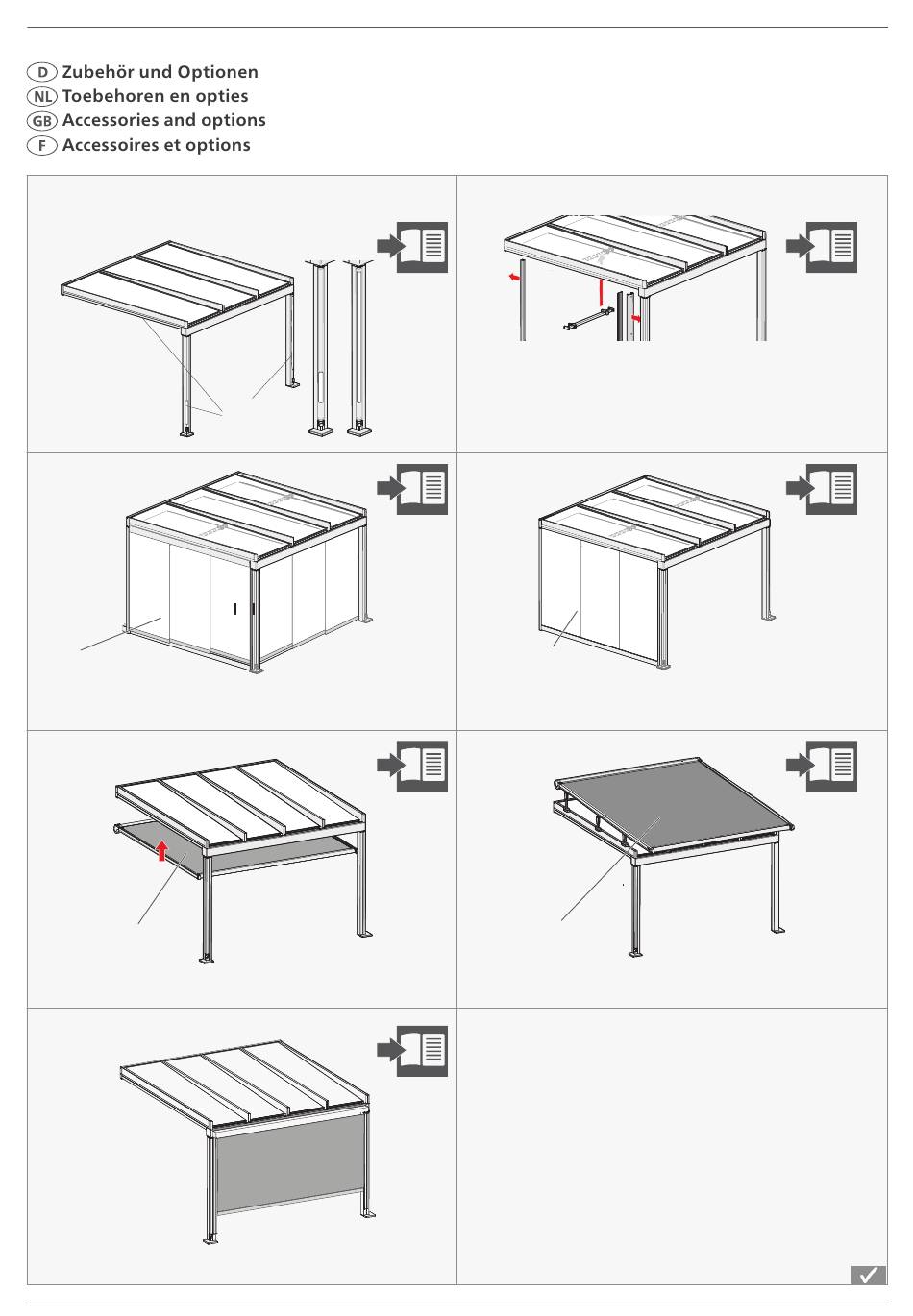 D Zubehör und Optionen
NL Toebehoren en opties
GB Accessories and options
F Accessoires et options