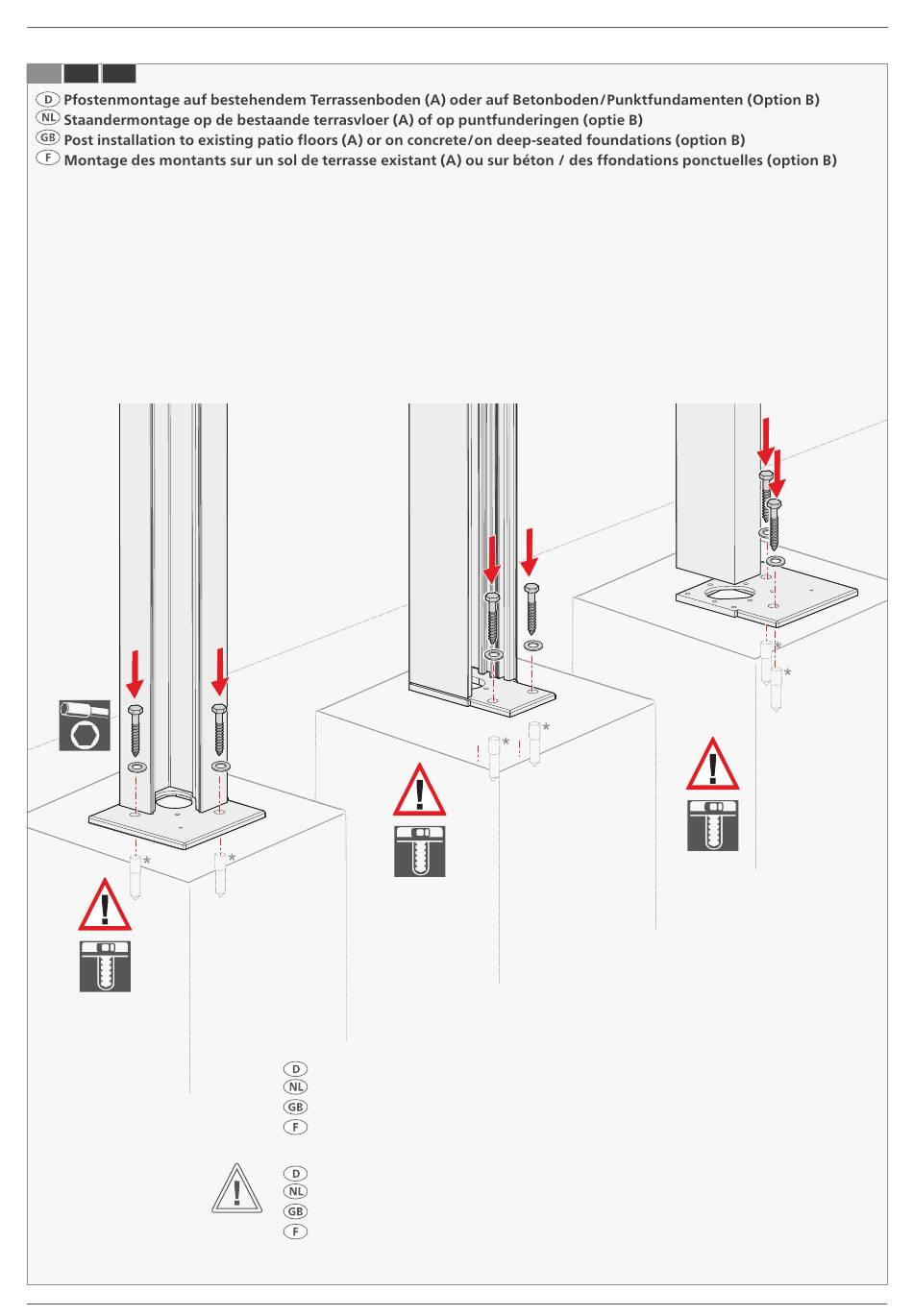 D Pfostenmontage auf bestehendem Terrassenboden (A) oder auf Betonboden/Punktfundamenten (Option B)
NL Staandermontage op de bestaande terrasvloer (A) of op puntfunderingen (optie B)
GB Post installation to existing patio floors (A) or on concrete/on deep-seated foundations (option B)
F Montage des montants sur un sol de terrasse existant (A) ou sur béton / des ffondations ponctuelles (option B)

*

*

*

*

*

*

D
NL
GB
F

D
NL
GB
F