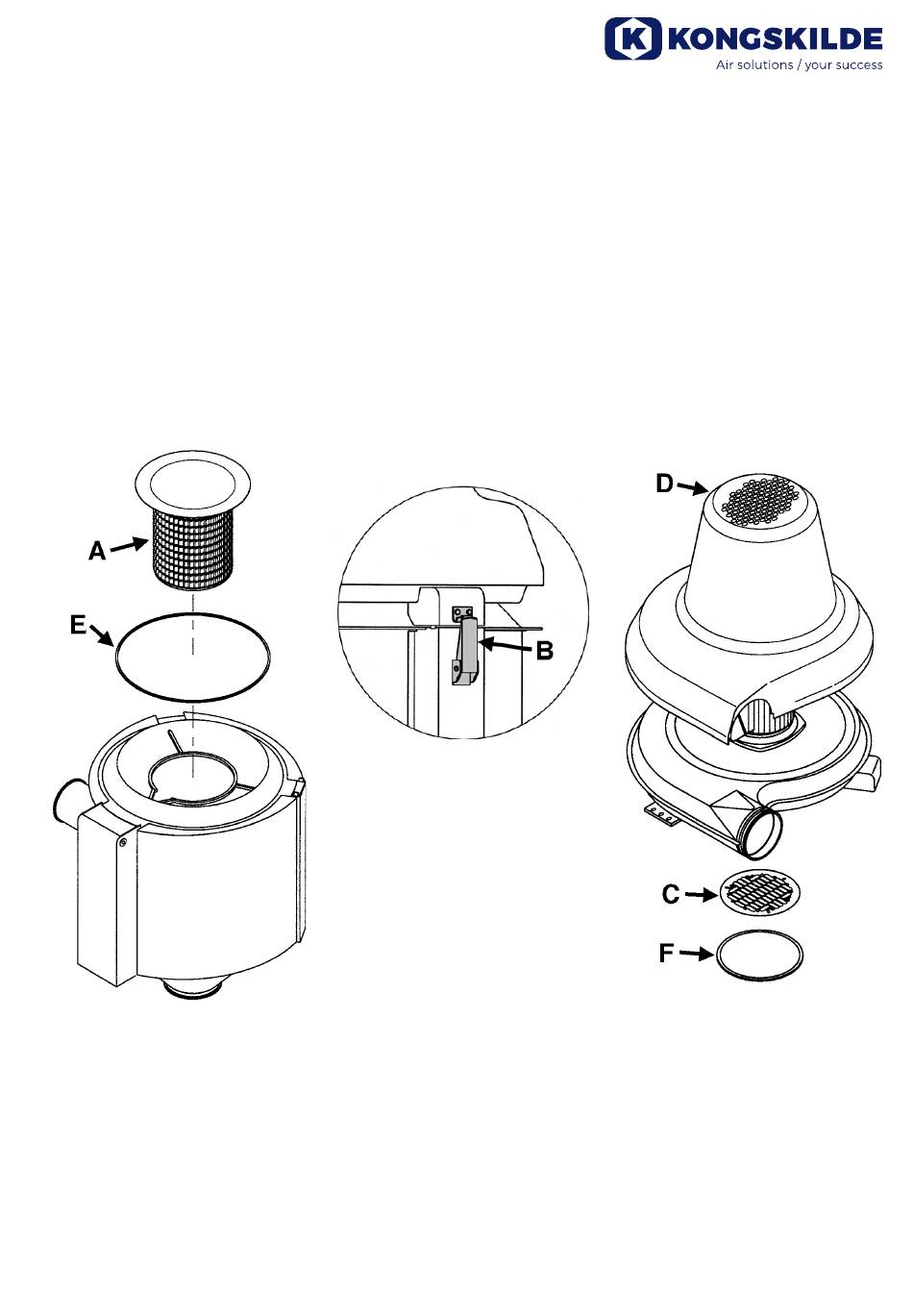 KONGSKILDE
Air solutions / your success

A
E
B
D
C
F