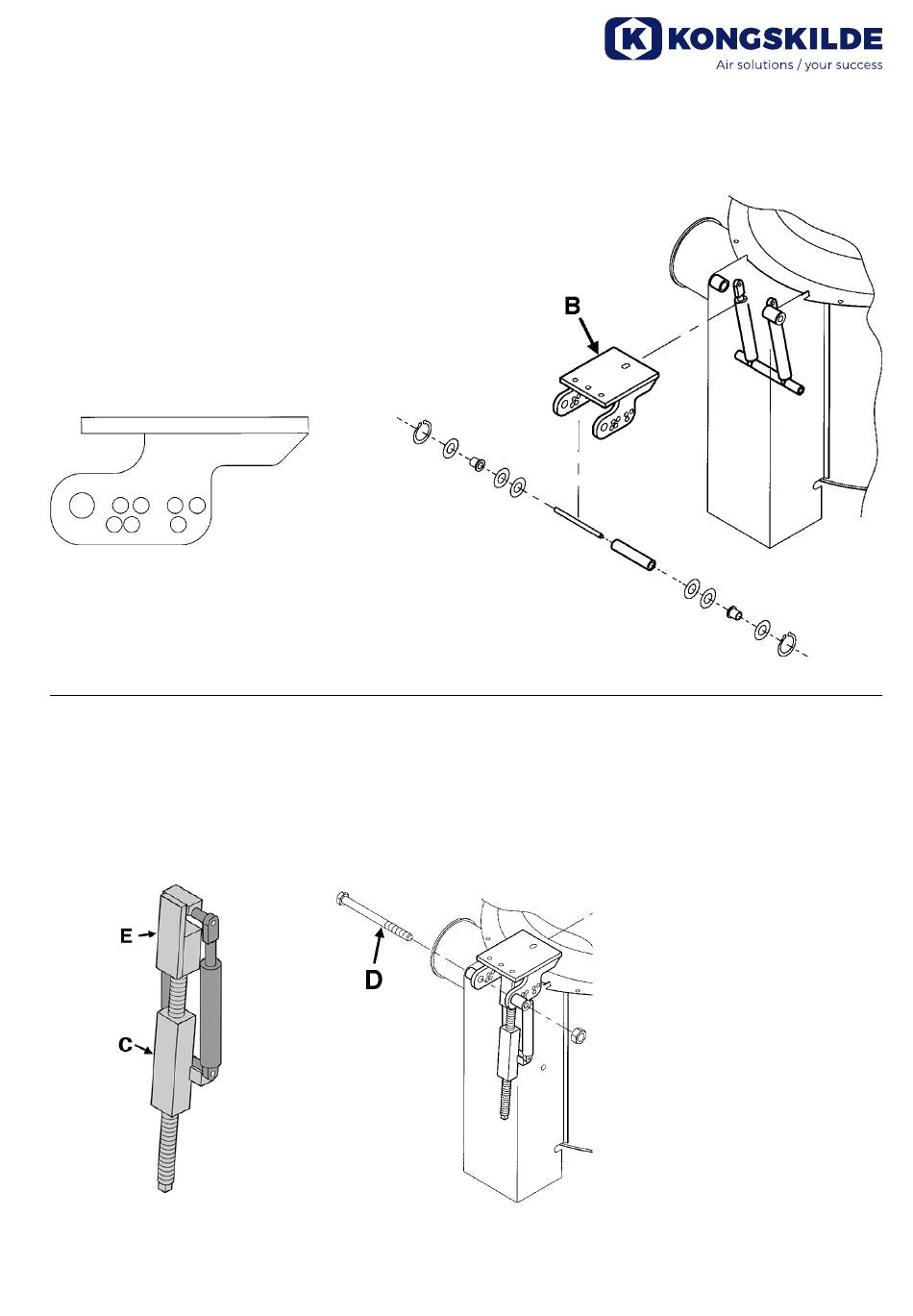 KONGSKILDE
Air solutions / your success

B

E

C

D