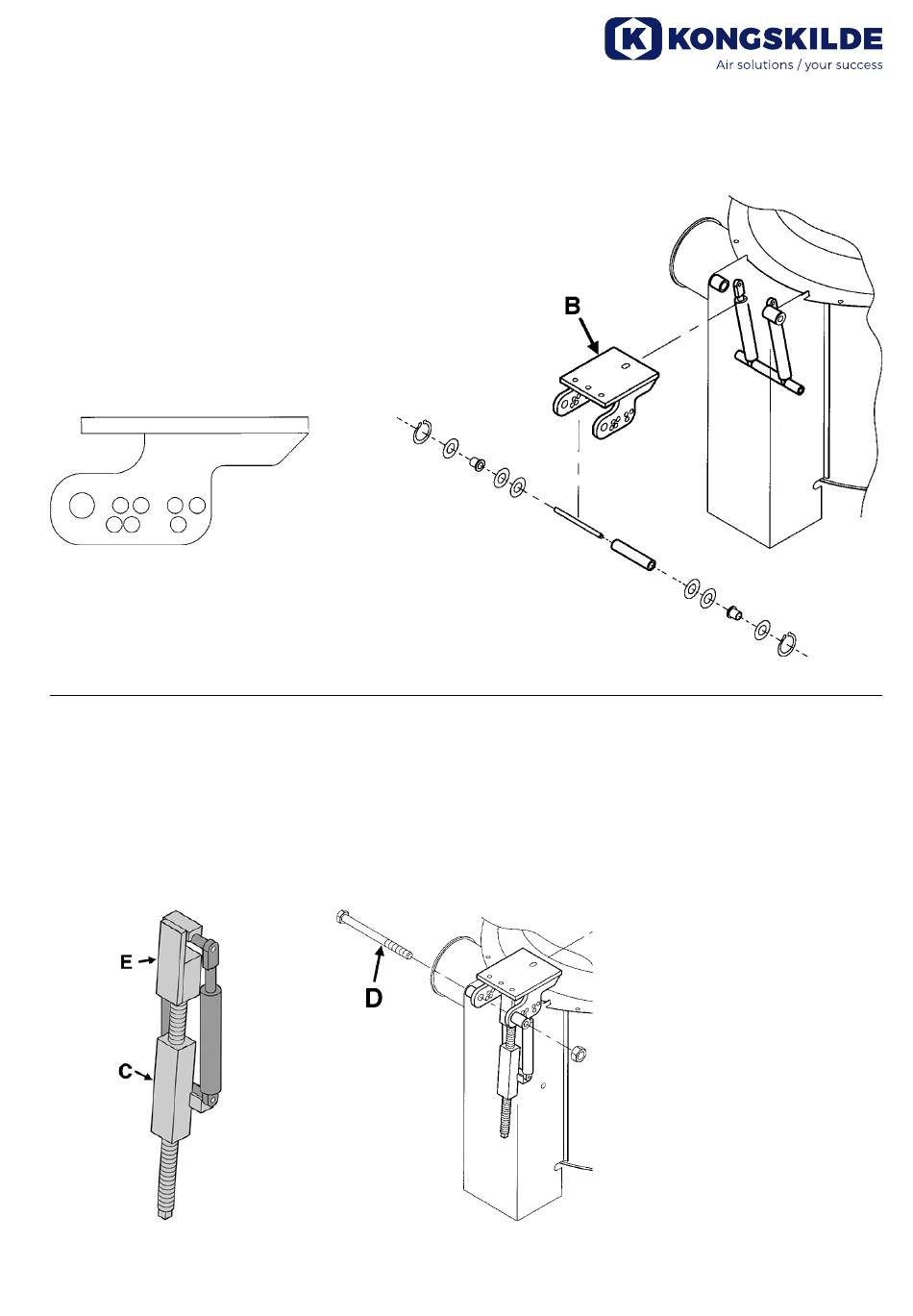 KONGSKILDE
Air solutions / your success

B

E

C

D