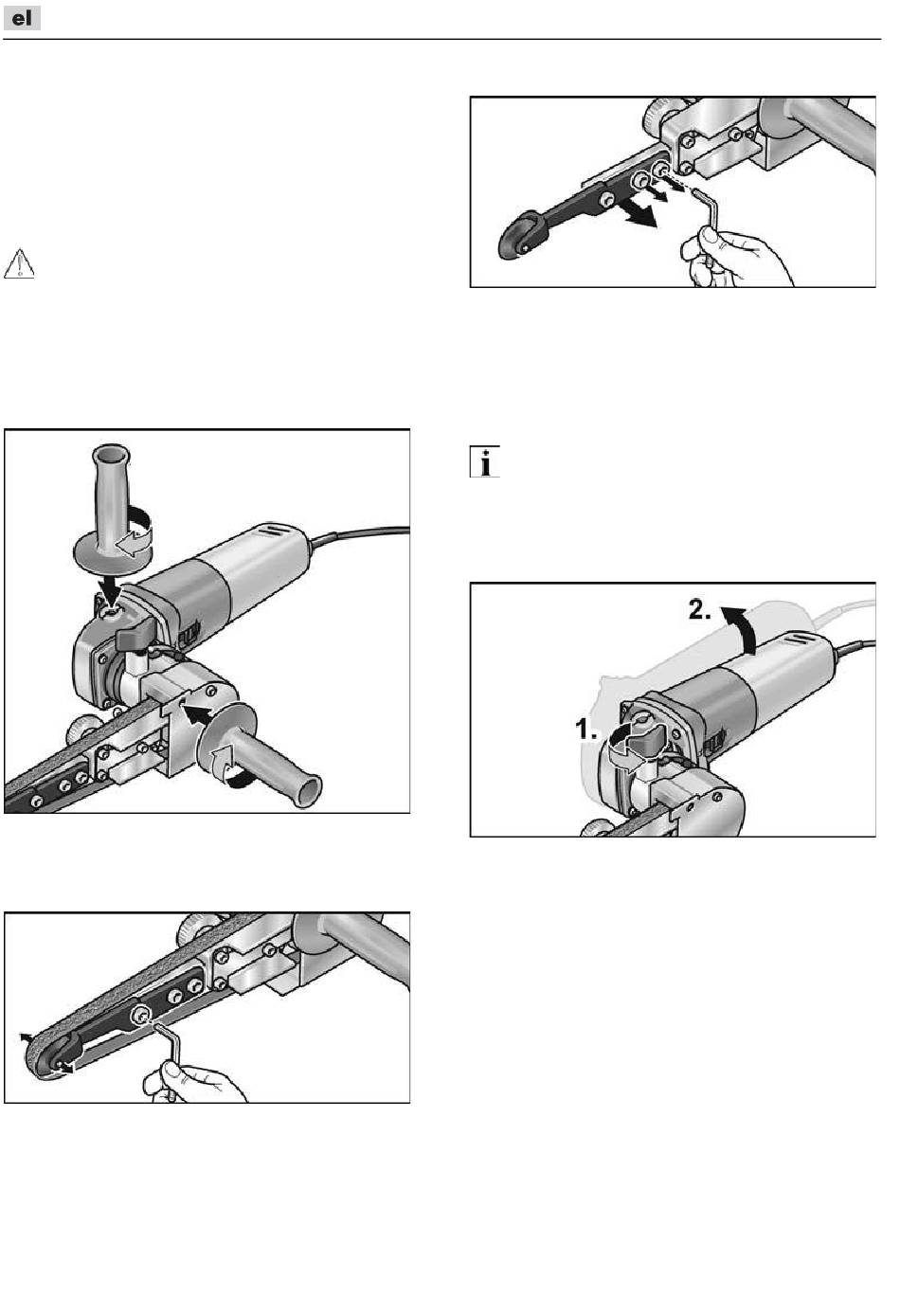 el

2.

1.