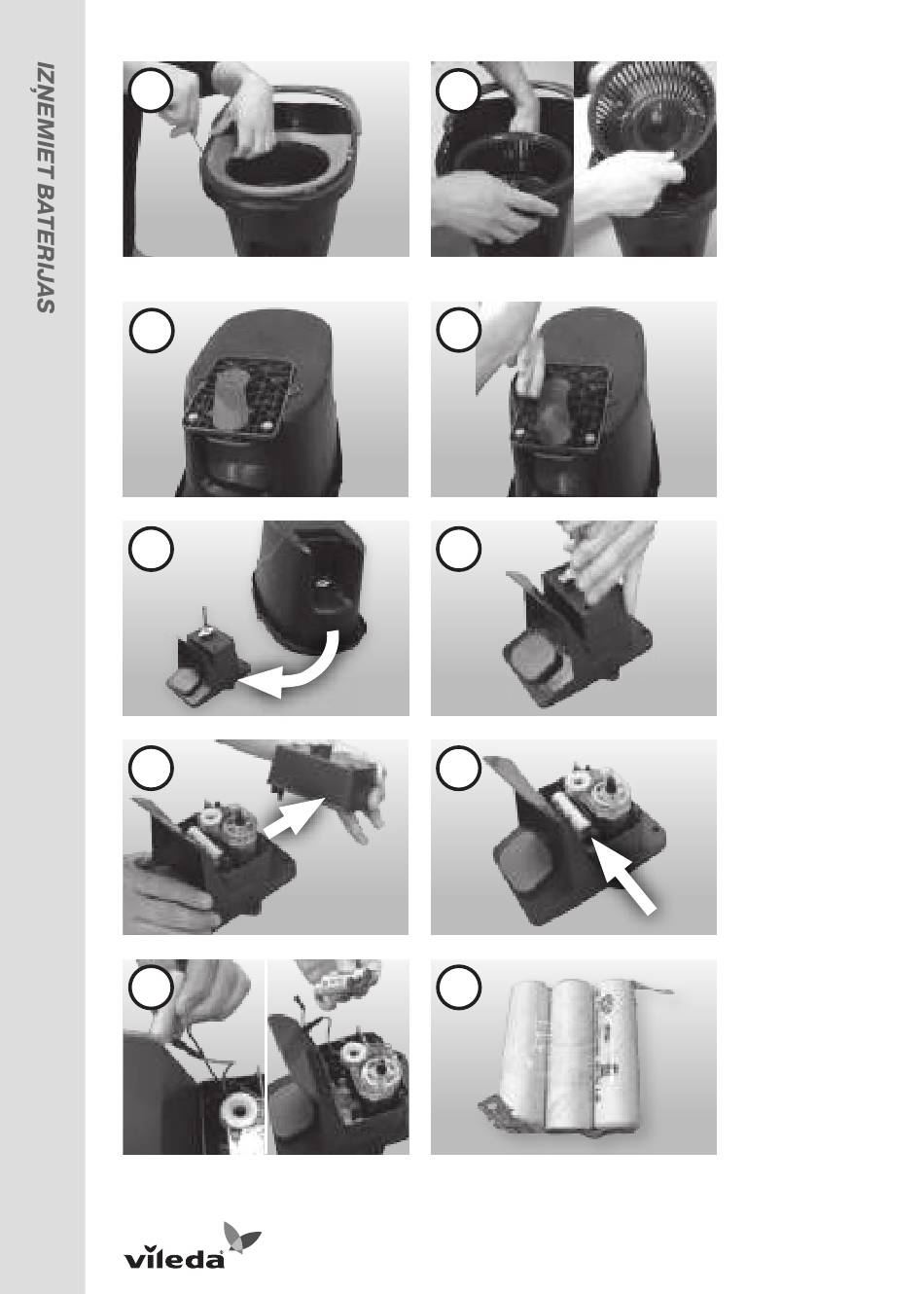 IZŅEMIET BATERIJAS

vileda