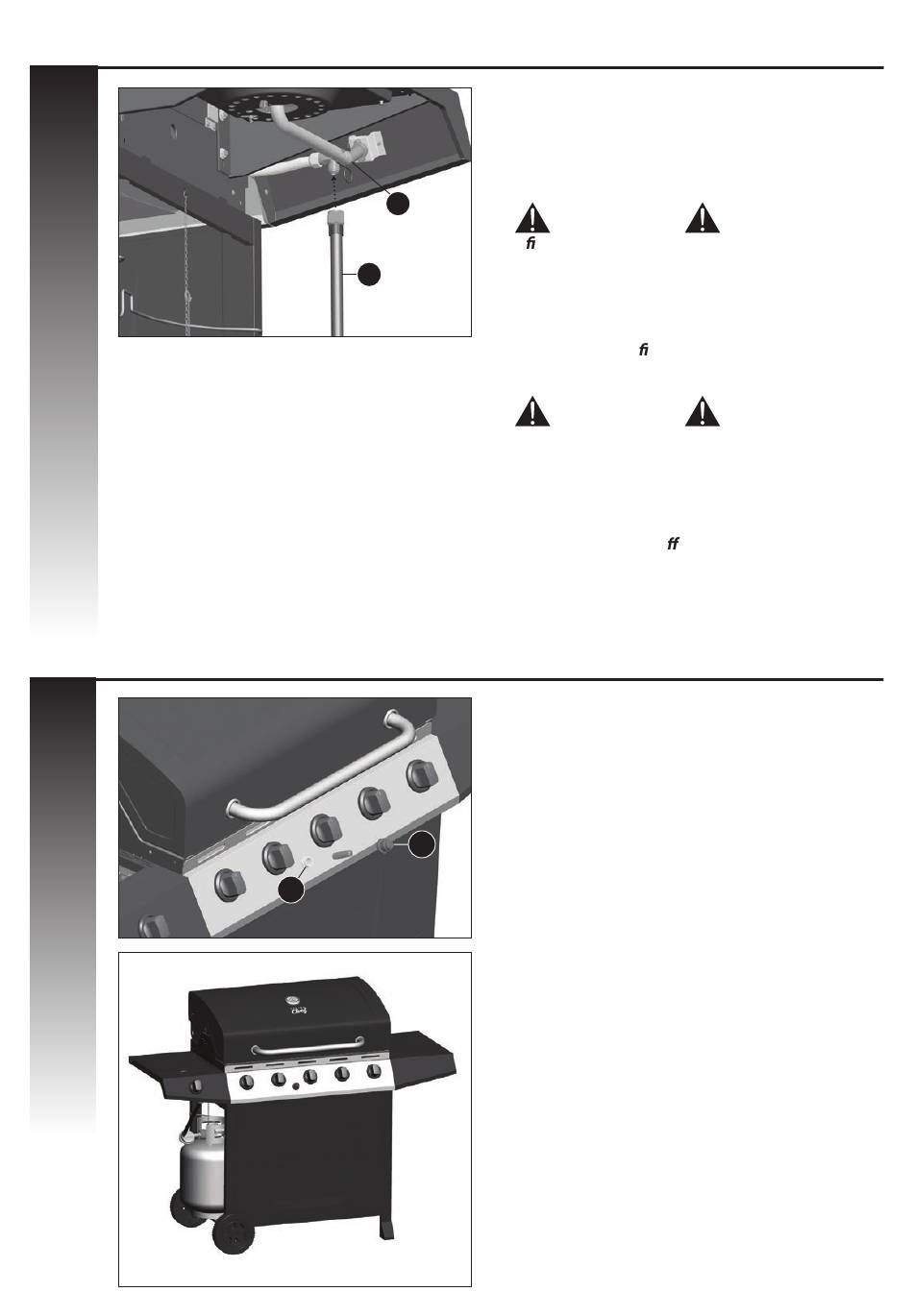 fi

fi

ff