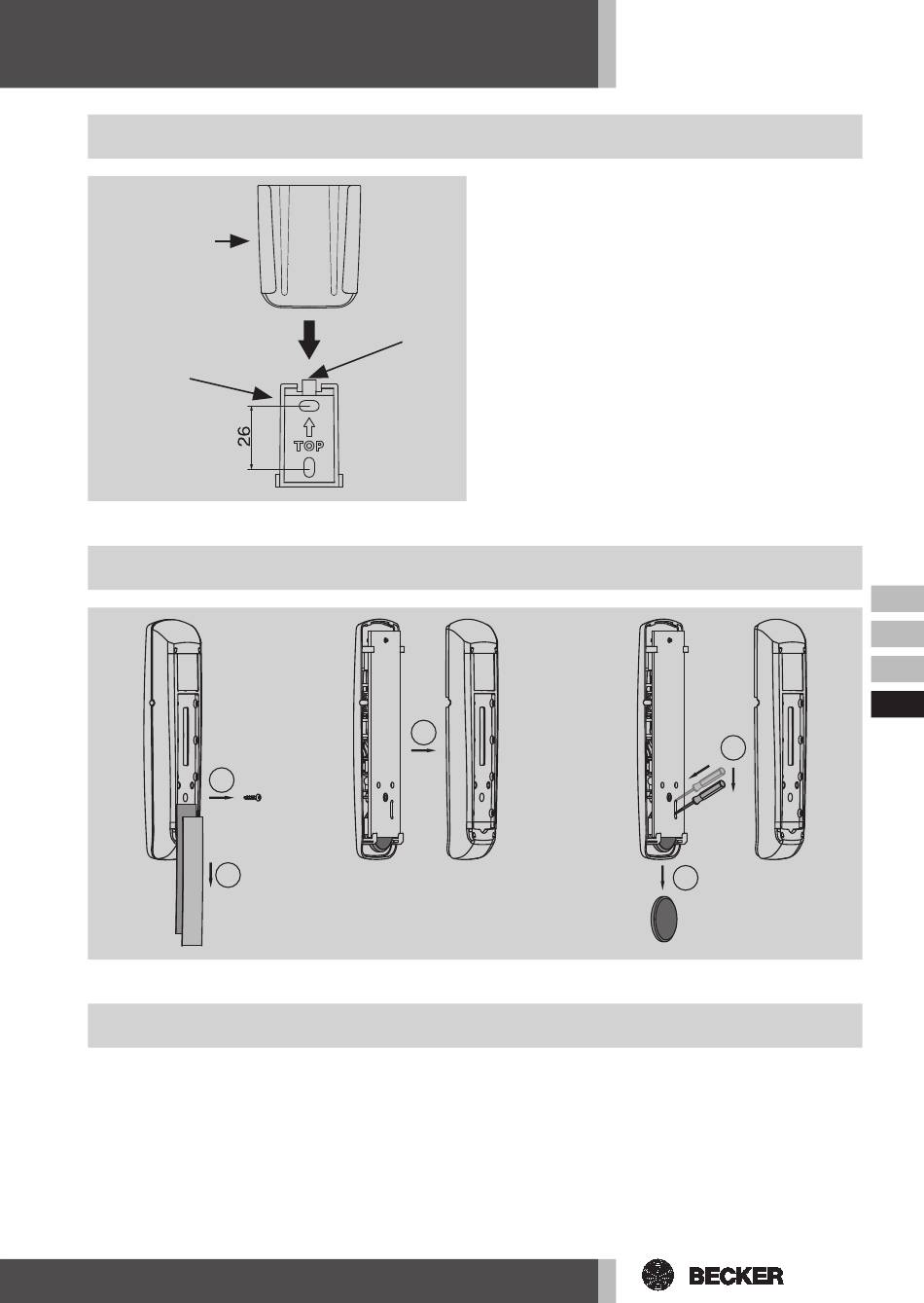 26

TOP

BECKER