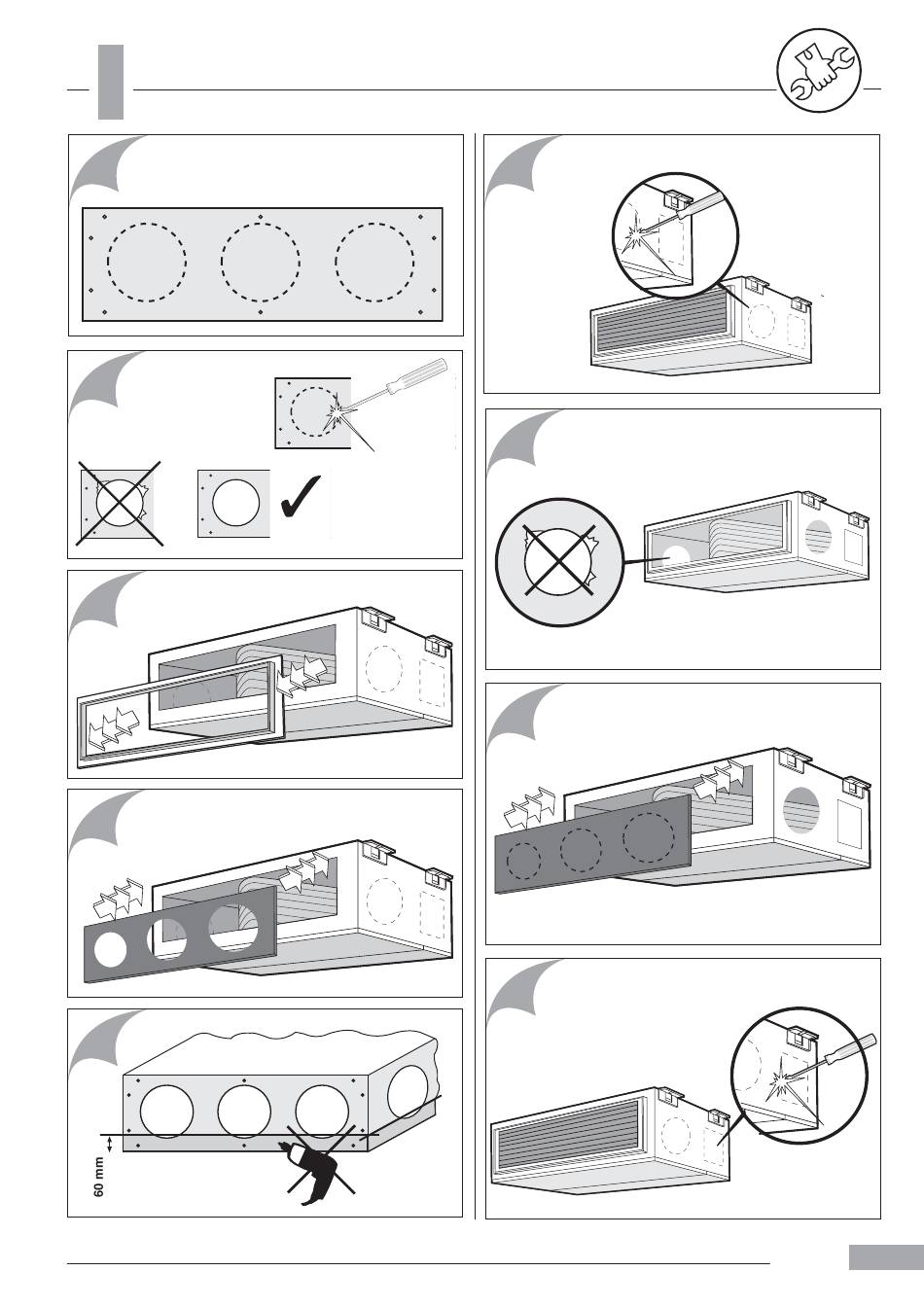 60 mm