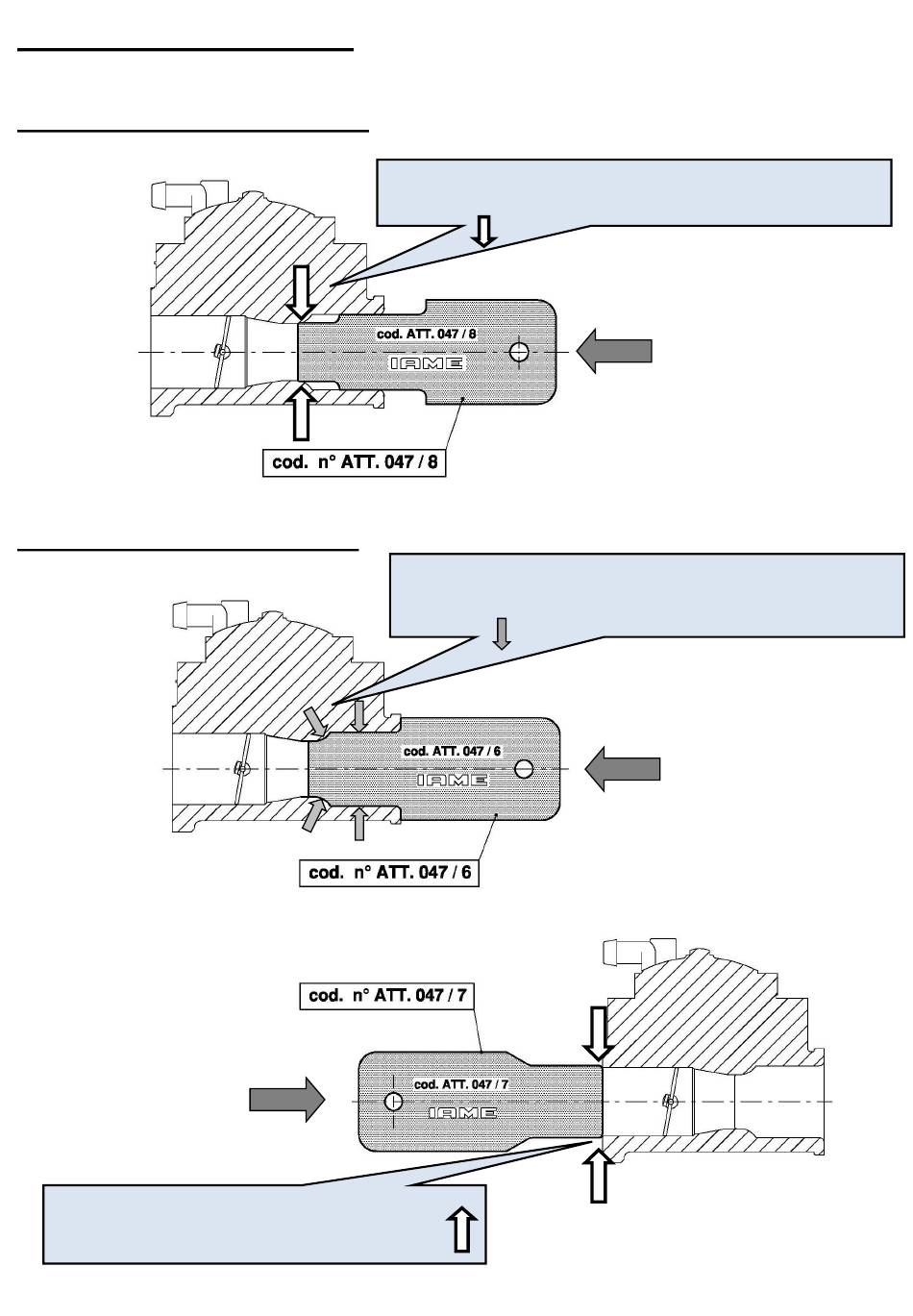 cod. ATT. 047 / 8

IAME

cod. n° ATT. 047 / 8

cod. ATT. 047 / 6

IAME

cod. n° ATT. 047 / 6

cod. n° ATT. 047 / 7

cod. ATT. 047 / 7

IAME