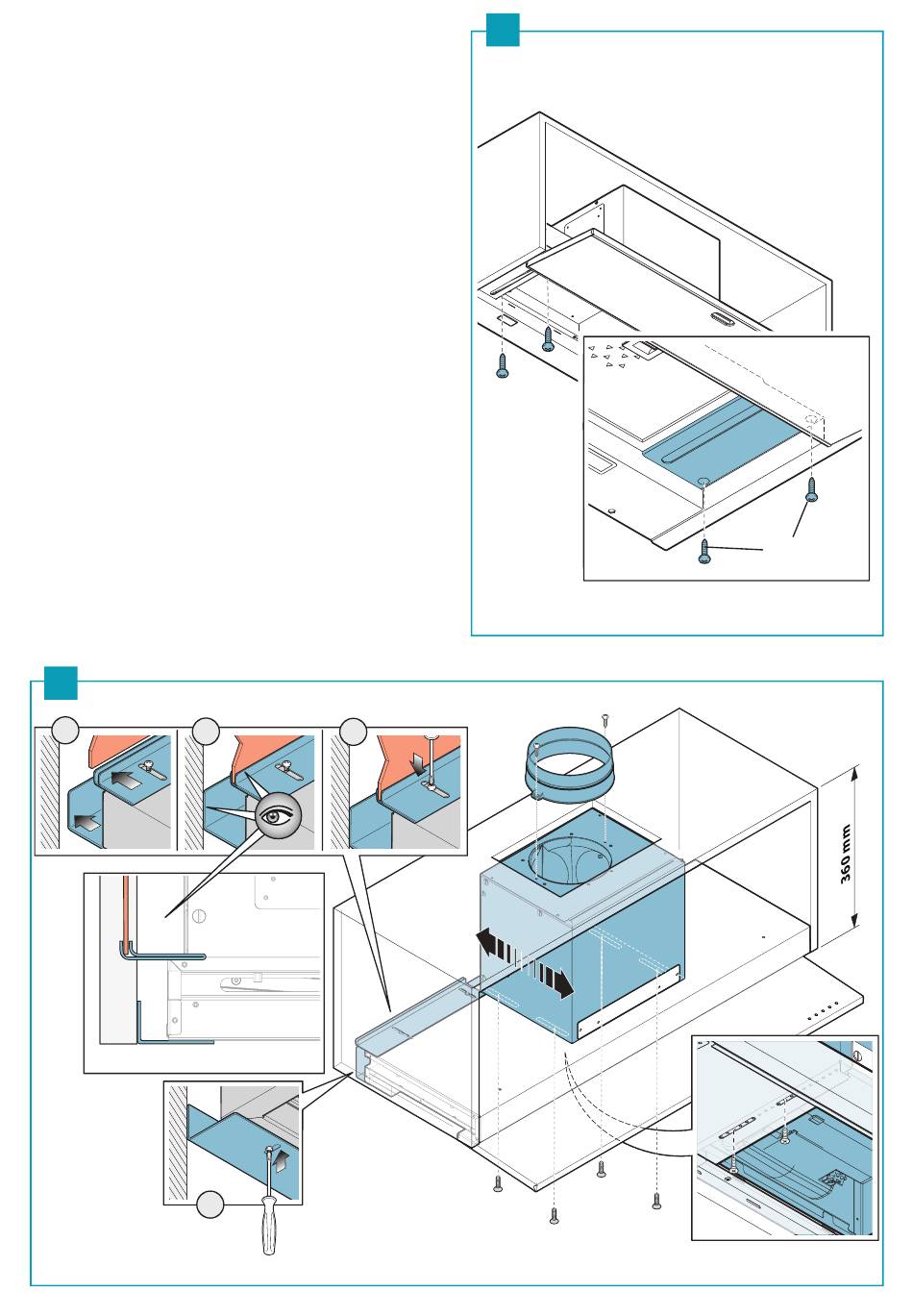 360 mm