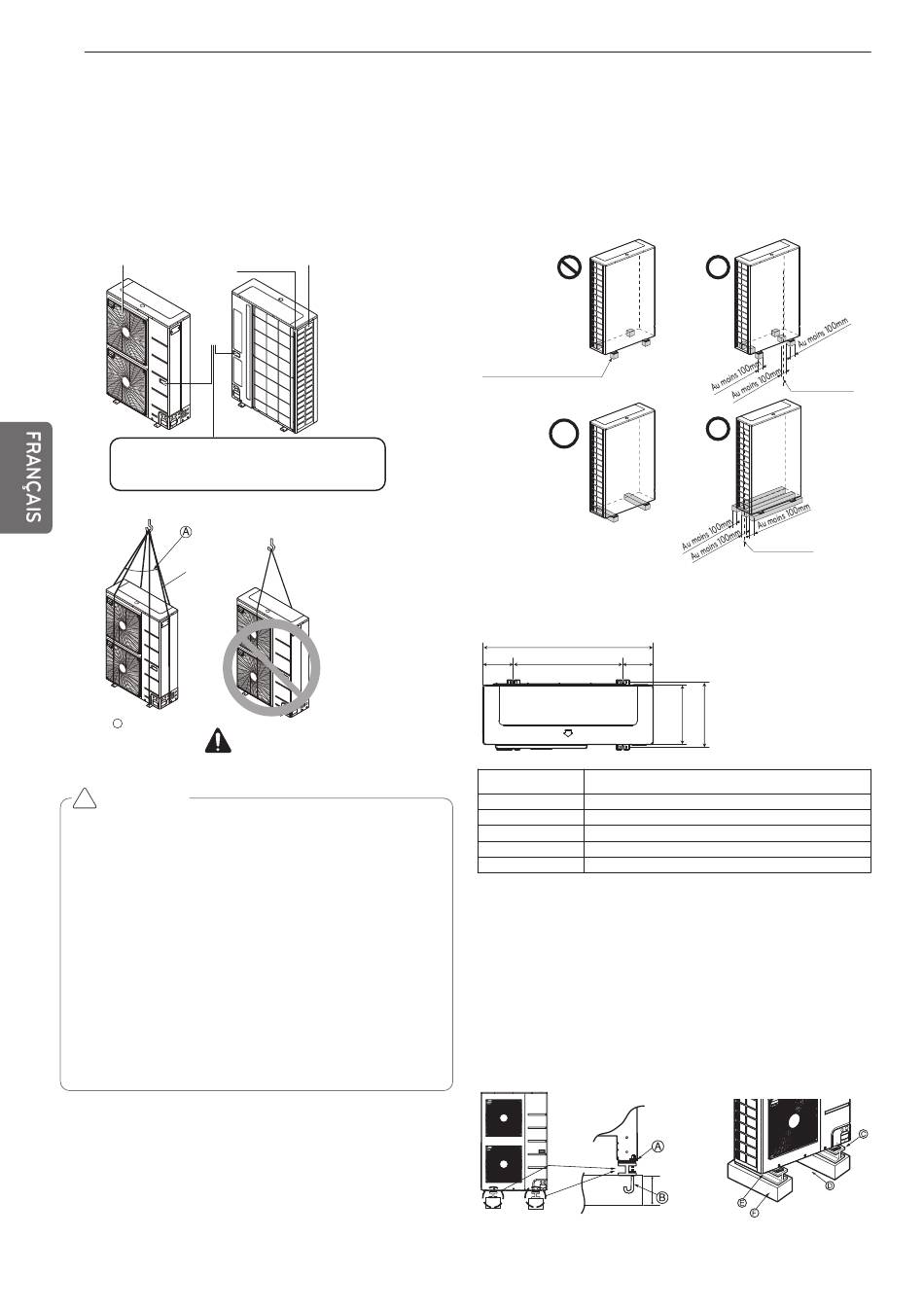 FRANÇAIS

A

Au moins 100mm
Au moins 100mm
Au moins 100mm

Au moins 100mm
Au moins 100mm
Au moins 100mm

A
B

C
D
E
F