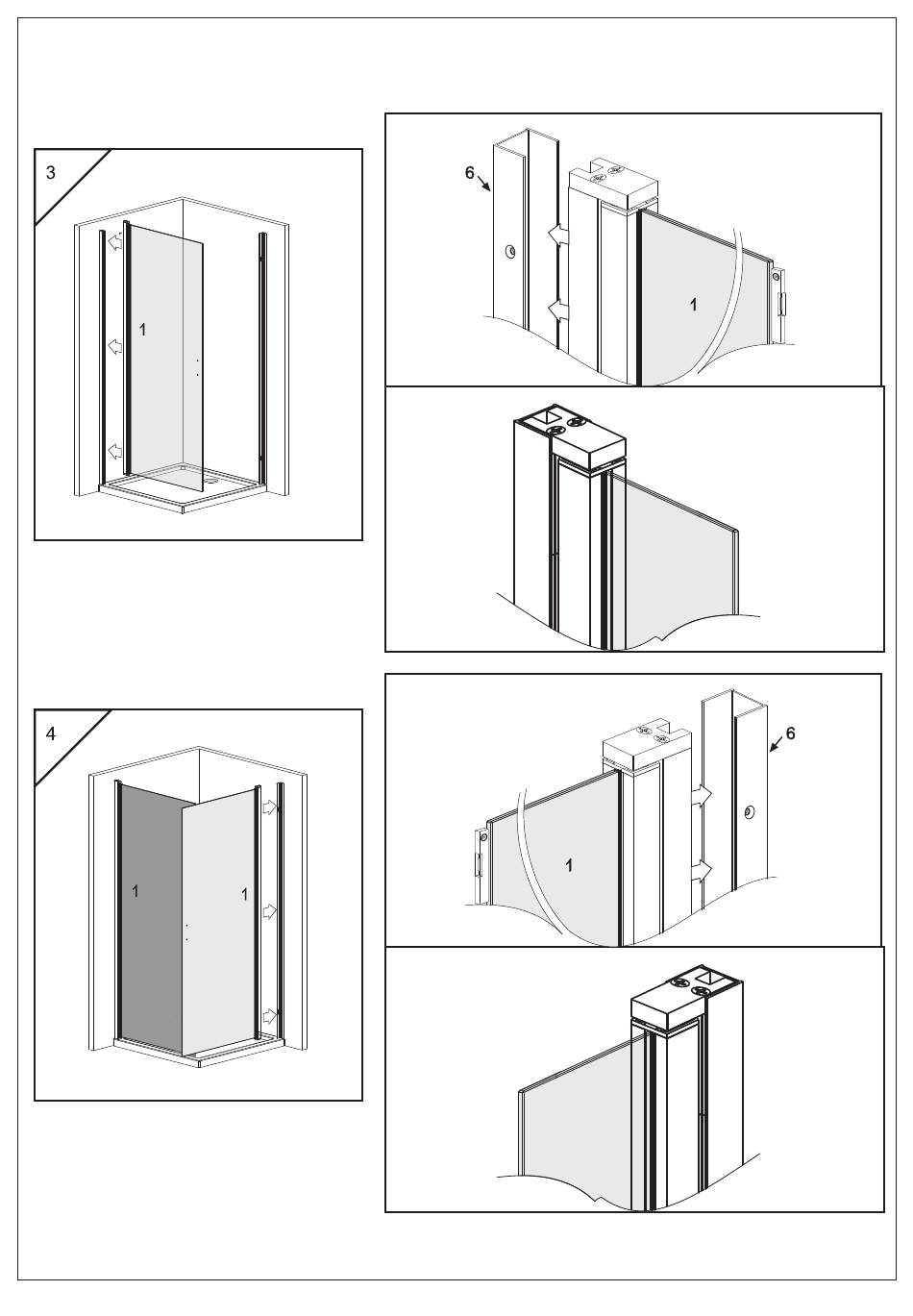 3

1

6

1

4

1

1

6

1