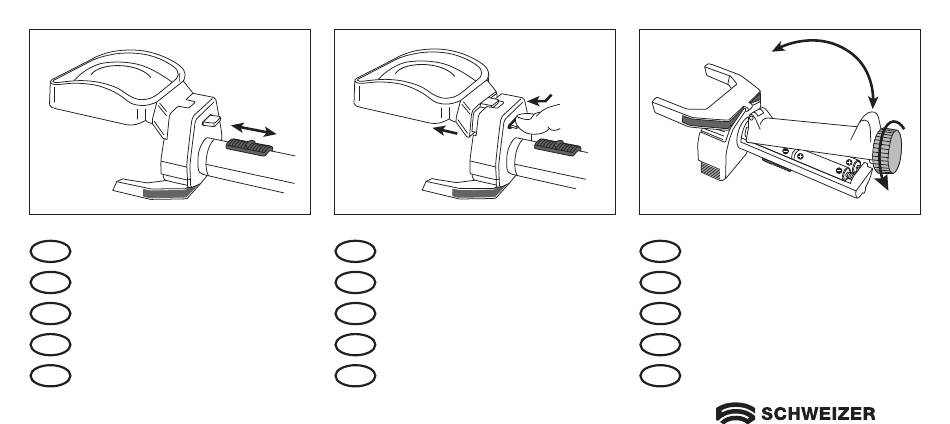 SCHWEIZER