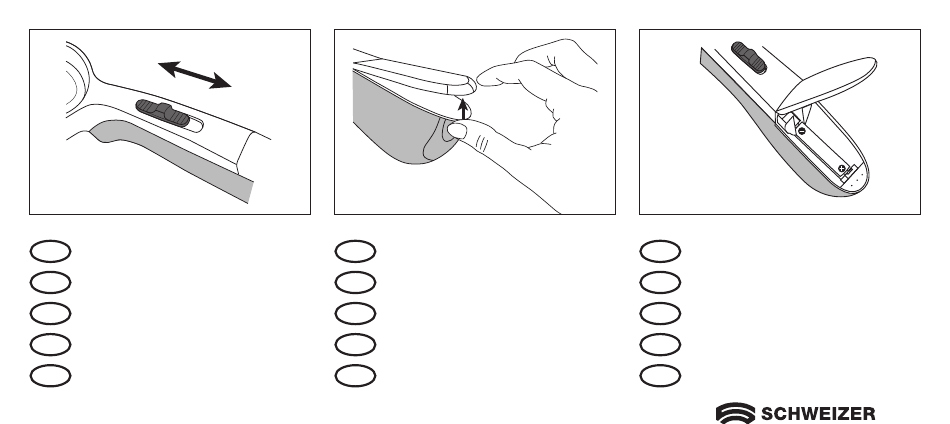 SCHWEIZER